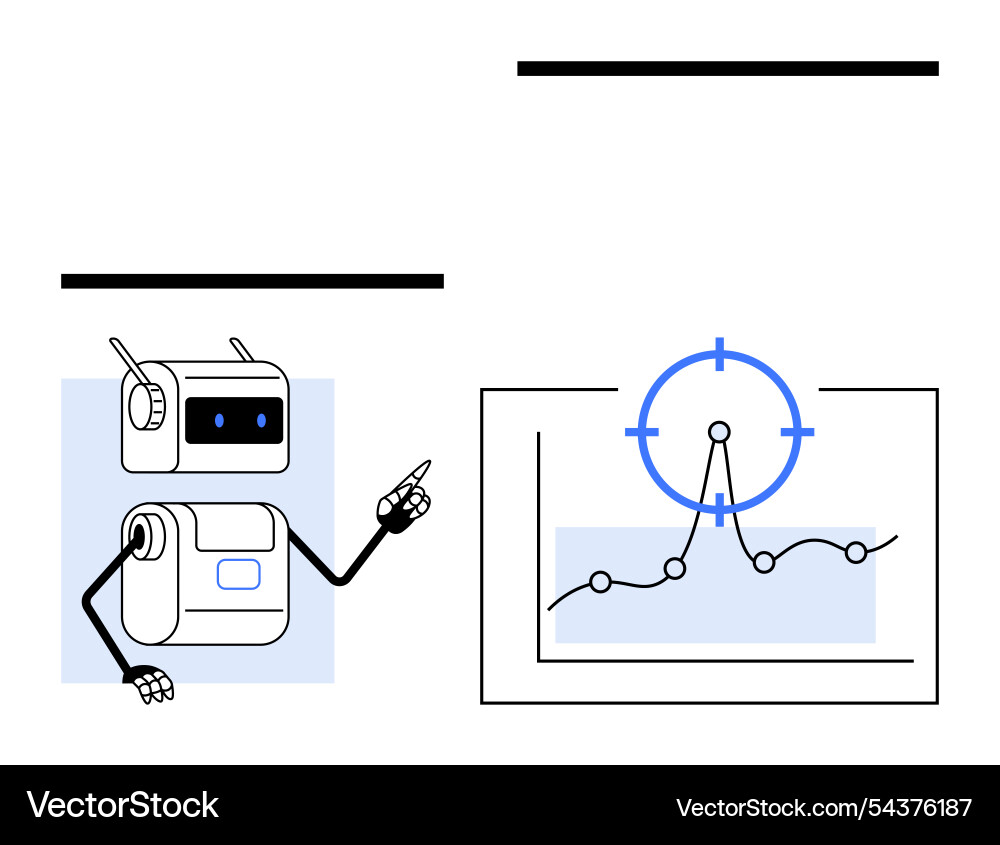 VectorStock

VectorStock.com/54376187