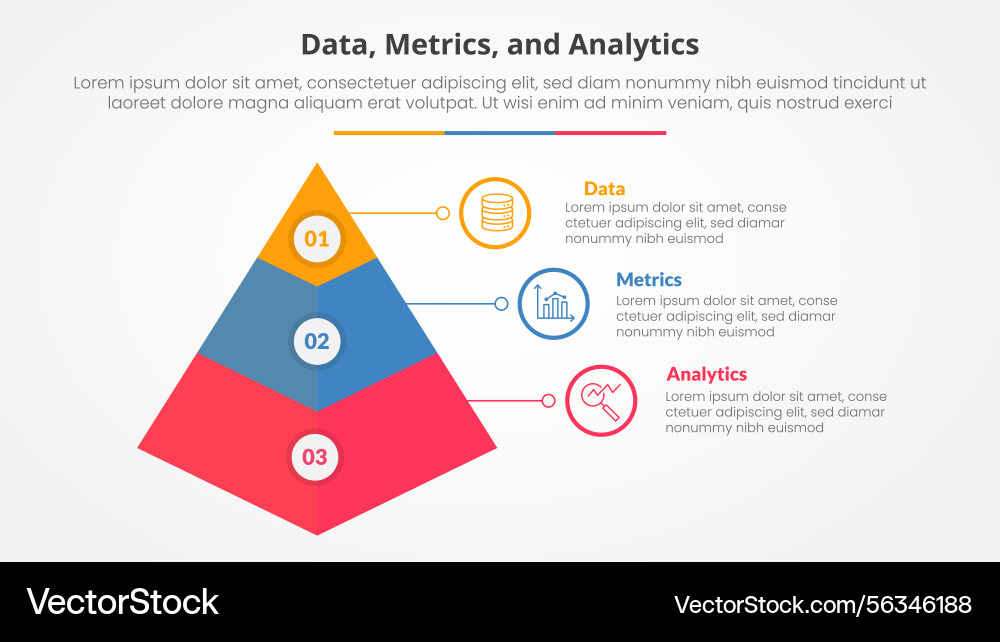 Data, Metrics, and Analytics

Lorem ipsum dolor sit amet, consectetuer adipiscing elit, sed diam nonummy nibh euismod tincidunt ut laoreet dolore magna aliquam erat volutpat. Ut wisi enim ad minim veniam, quis nostrud exerci

01

02

03

Data
Lorem ipsum dolor sit amet, conse ctetuer adipiscing elit, sed diamar nonummy nibh euismod

Metrics
Lorem ipsum dolor sit amet, conse ctetuer adipiscing elit, sed diamar nonummy nibh euismod

Analytics
Lorem ipsum dolor sit amet, conse ctetuer adipiscing elit, sed diamar nonummy nibh euismod

VectorStock

VectorStock.com/56346188