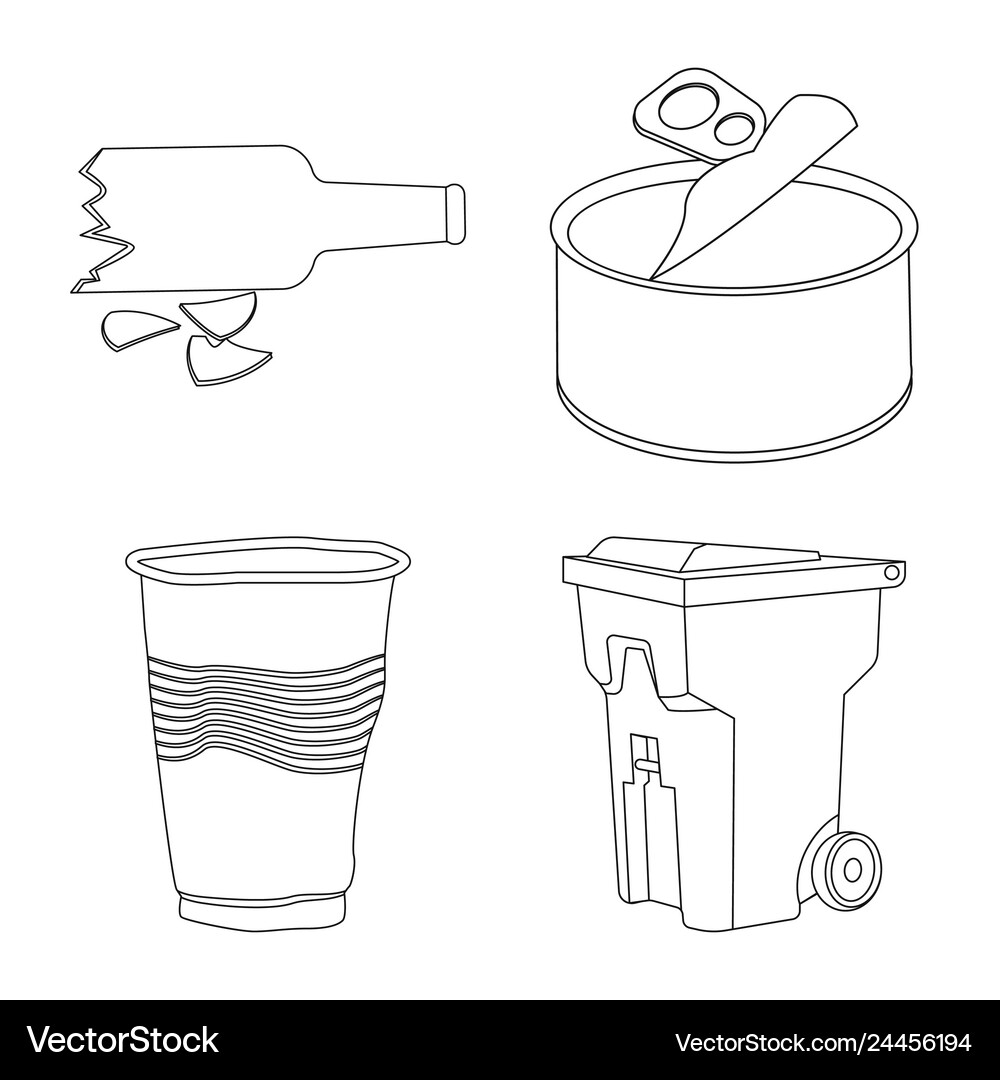 VectorStock®

VectorStock.com/24456194