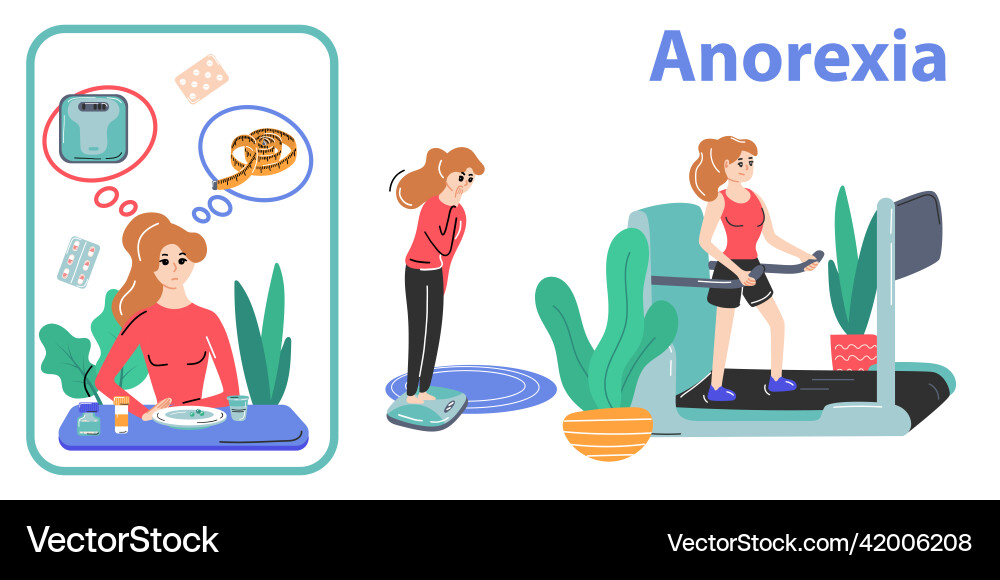 Anorexia

VectorStock

VectorStock.com/42006208