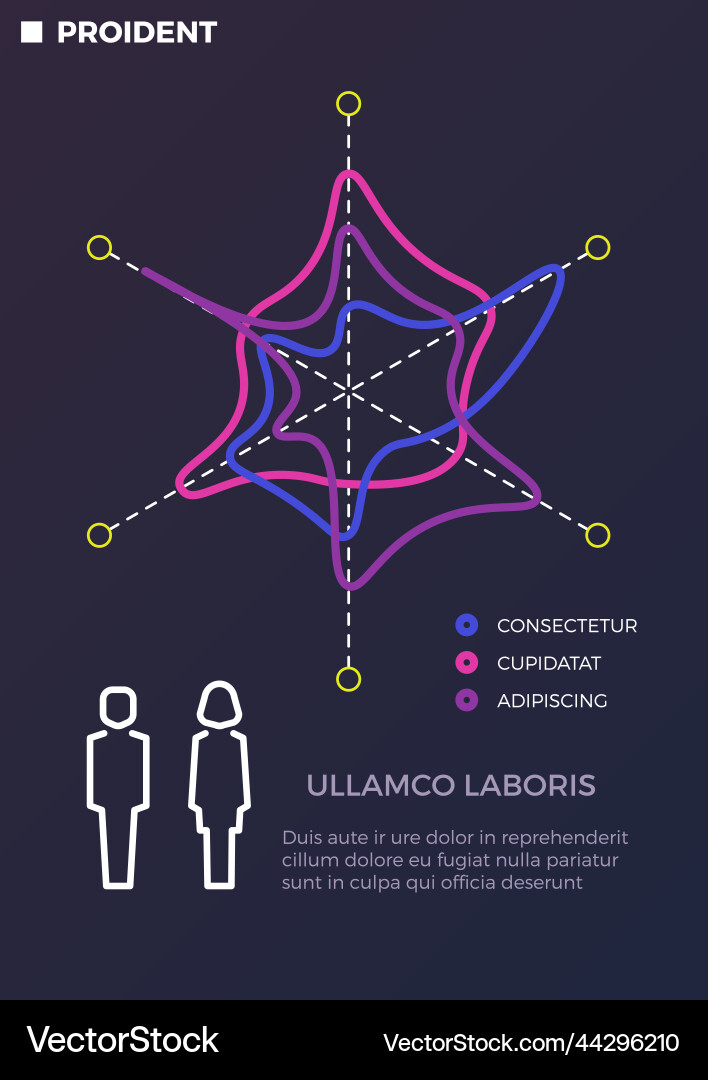 PROIDENT

CONSECTETUR
CUPIDATAT
ADIPISCING

ULLAMCO LABORIS

Duis aute ir ure dolor in reprehenderit cillum dolore eu fugiat nulla pariatur sunt in culpa qui officia deserunt

VectorStock
VectorStock.com/44296210