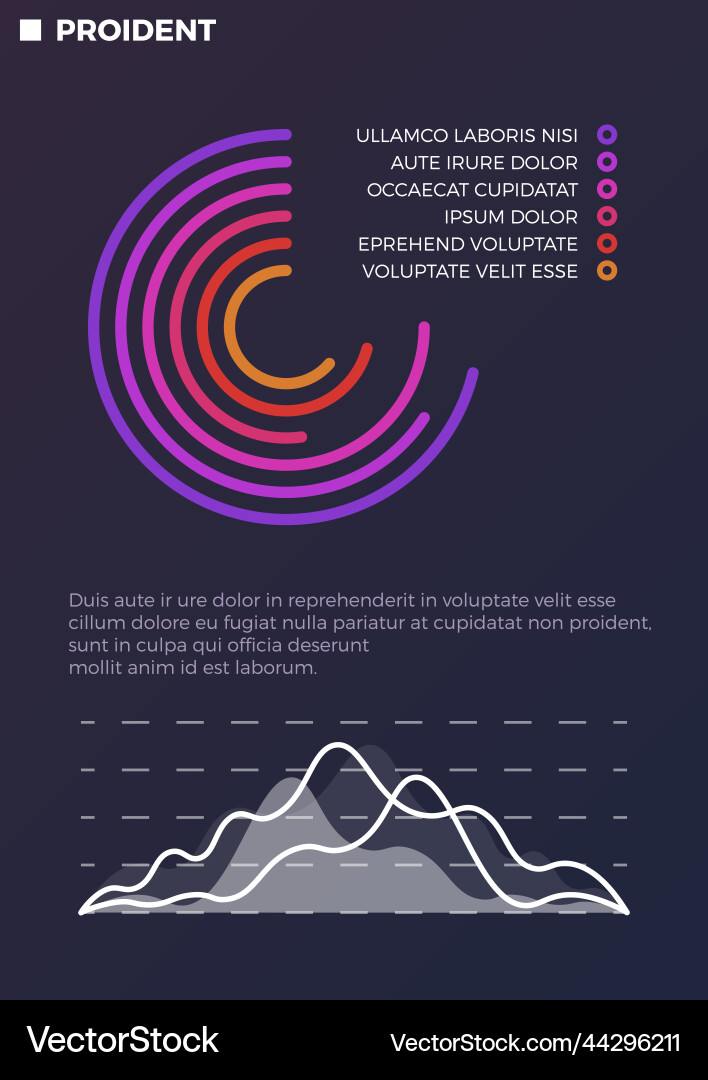 PROIDENT

ULLAMCO LABORIS NISI
AUTE IRURE DOLOR
OCCAECAT CUPIDATAT
IPSUM DOLOR
EPREHEND VOLUPTATE
VOLUPTATE VELIT ESSE

Duis aute ir ure dolor in reprehenderit in voluptate velit esse cillum dolore eu fugiat nulla pariatur at cupidatat non proident, sunt in culpa qui officia deserunt mollit anim id est laborum.

VectorStock
VectorStock.com/44296211