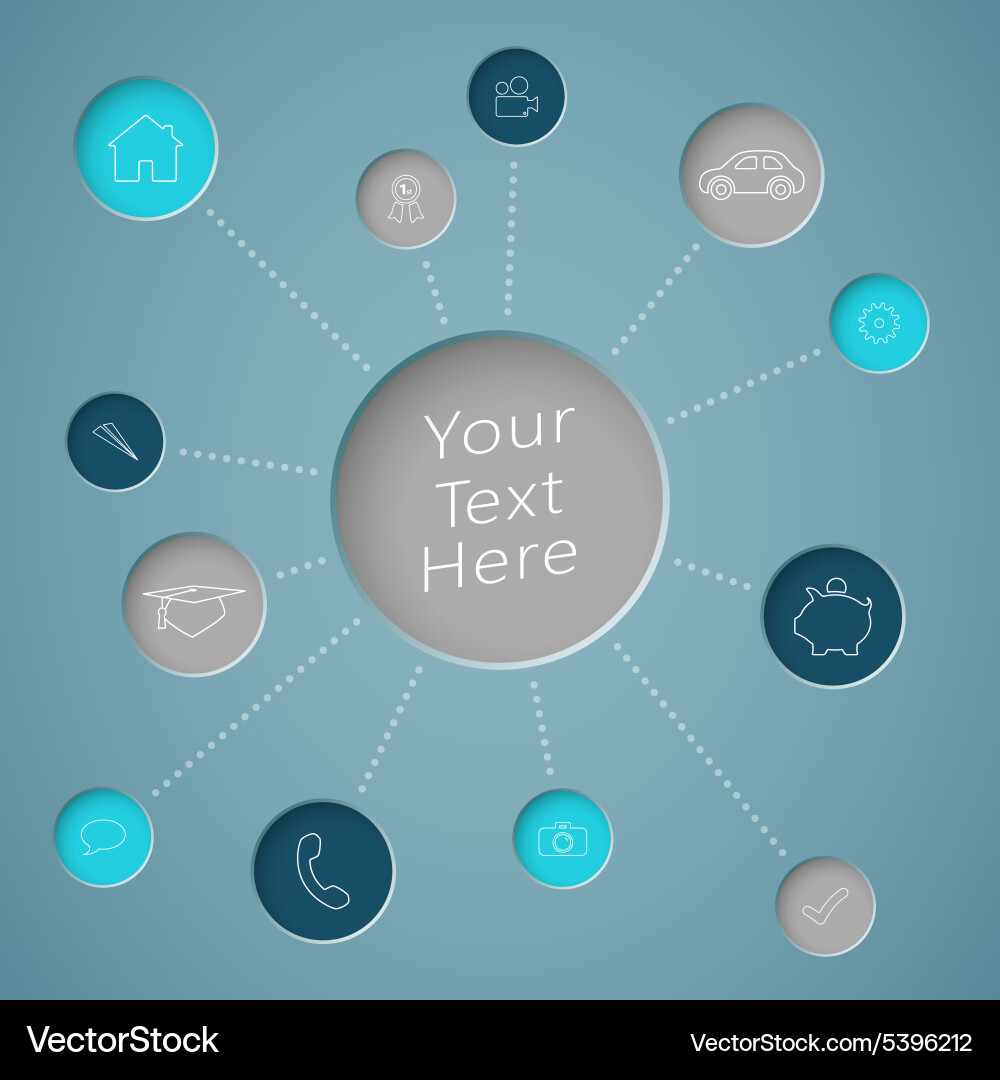 1st

Your Text Here

VectorStock

VectorStock.com/5396212