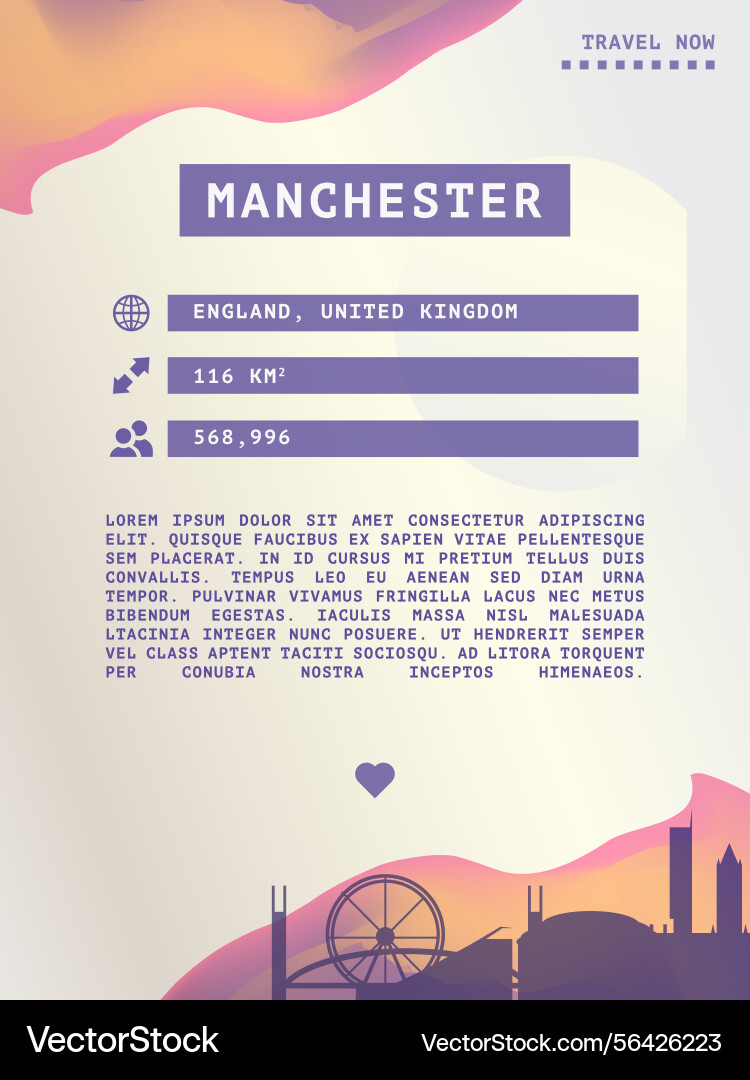 TRAVEL NOW

MANCHESTER

ENGLAND, UNITED KINGDOM

116 KM²

568,996

LOREM IPSUM DOLOR SIT AMET CONSECTETUR ADIPISCING ELIT. QUISQUE FAUCIBUS EX SAPIEN VITAE PELLENTESQUE SEM PLACERAT. IN ID CURSUS MI PRETIUM TELLUS DUIS CONVALLIS. TEMPUS LEO EU AENEAN SED DIAM URNA TEMPOR. PULVINAR VIVAMUS FRINGILLA LACUS NEC METUS BIBENDUM EGESTAS. IACULIS MASSA NISL MALESUADA LTACINIA INTEGER NUNC POSUERE. UT HENDRERIT SEMPER VEL CLASS APTENT TACITI SOCIOSQU. AD LITORA TORQUENT PER CONUBIA NOSTRA INCEPTOS HIMENAEOS.

VectorStock

VectorStock.com/56426223