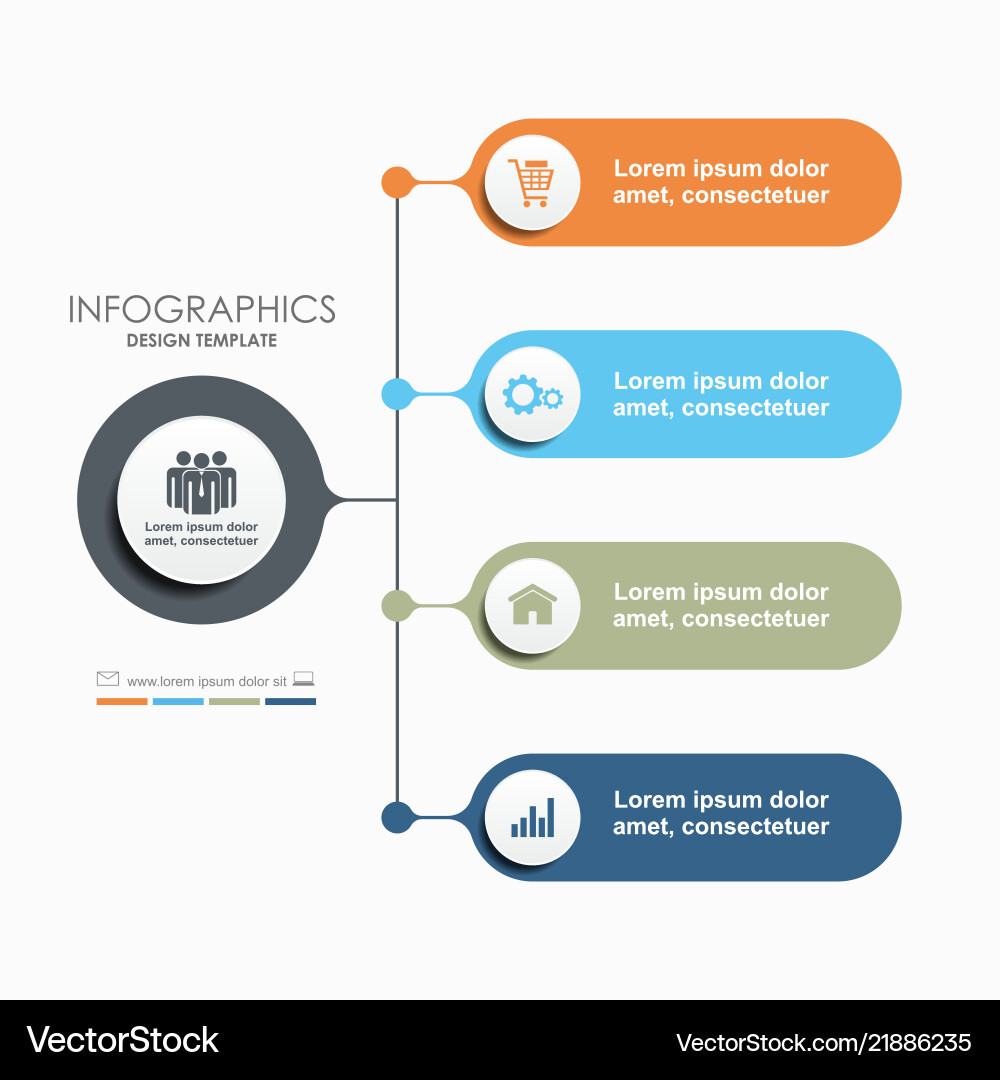 INFOGRAPHICS
DESIGN TEMPLATE

Lorem ipsum dolor amet, consectetuer

www.lorem ipsum dolor sit

Lorem ipsum dolor amet, consectetuer

Lorem ipsum dolor amet, consectetuer

Lorem ipsum dolor amet, consectetuer

Lorem ipsum dolor amet, consectetuer

VectorStock
VectorStock.com/21886235