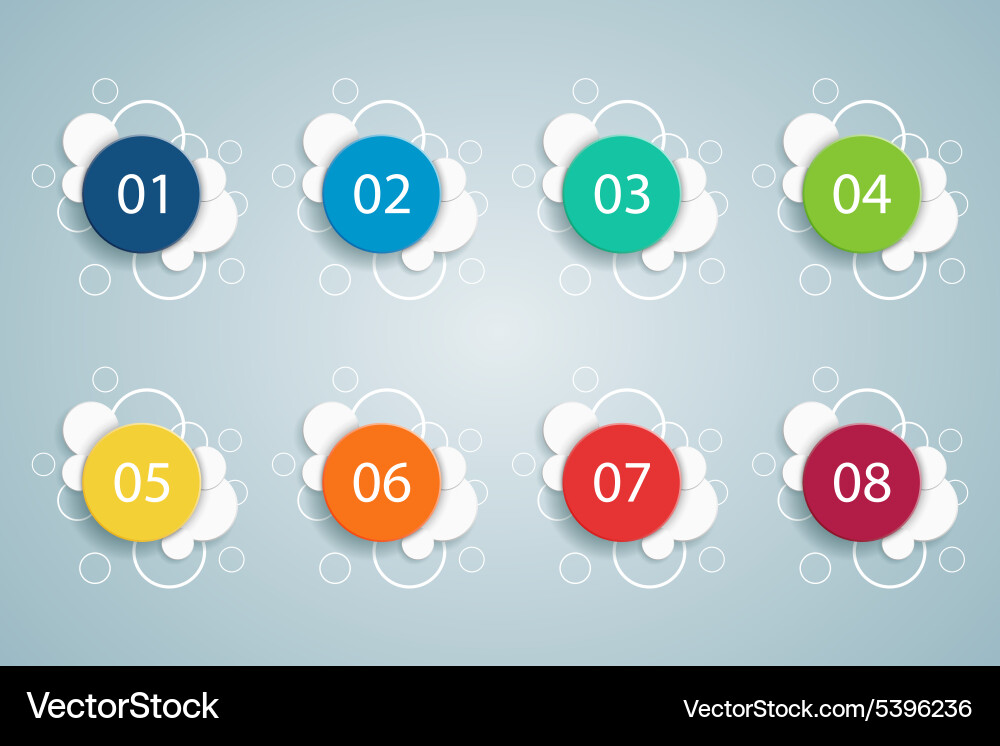 01 02 03 04

05 06 07 08

VectorStock

VectorStock.com/5396236