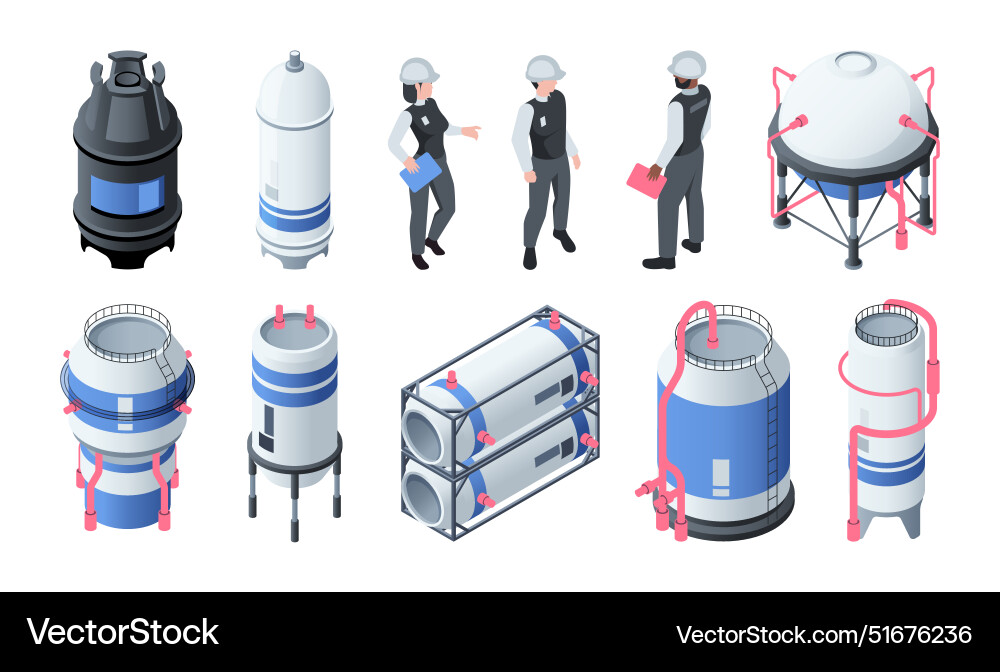 VectorStock

VectorStock.com/51676236