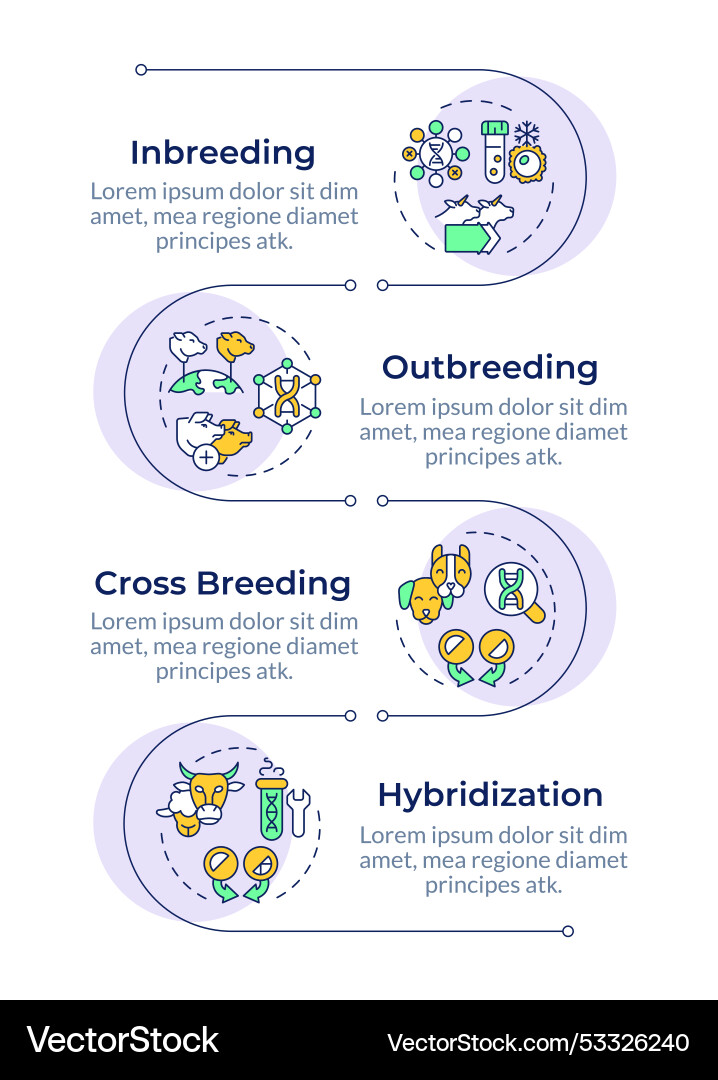 Inbreeding
Lorem ipsum dolor sit dim amet, mea regione diamet principes atk.

Outbreeding
Lorem ipsum dolor sit dim amet, mea regione diamet principes atk.

Cross Breeding
Lorem ipsum dolor sit dim amet, mea regione diamet principes atk.

Hybridization
Lorem ipsum dolor sit dim amet, mea regione diamet principes atk.

VectorStock
VectorStock.com/53326240