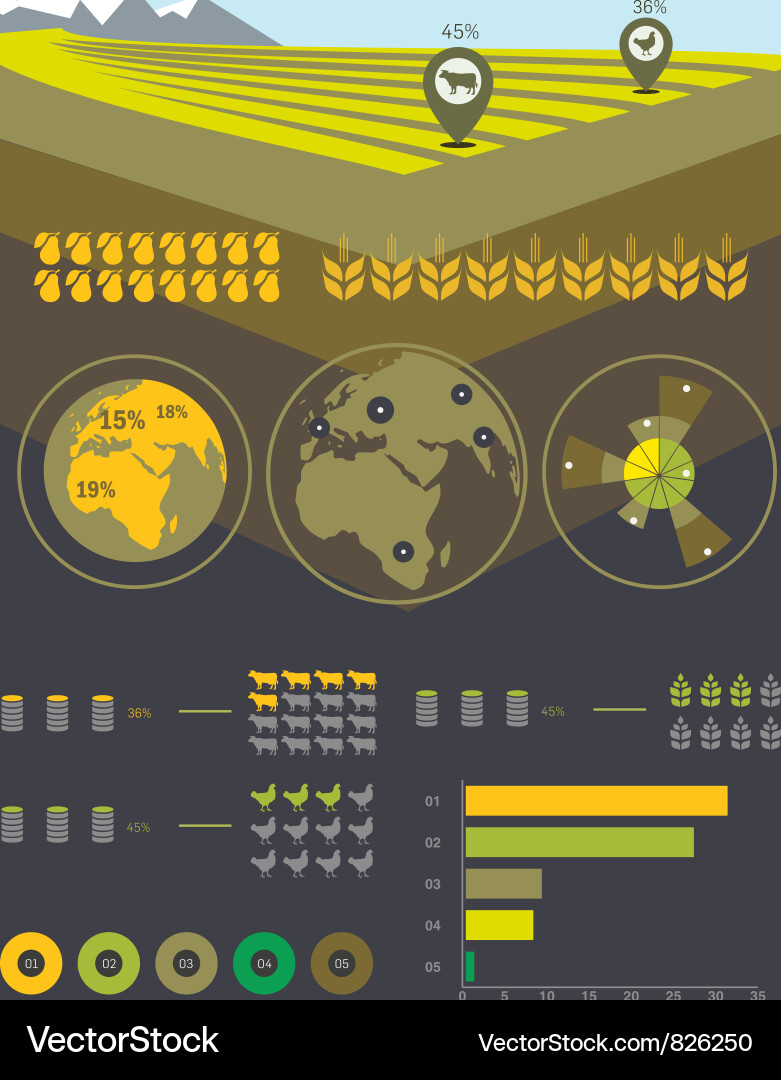 45%
36%

15%
18%
19%

36%
45%

45%

01
02
03
04
05
0 5 10 15 20 25 30 35

01 02 03 04 05

VectorStock
VectorStock.com/826250