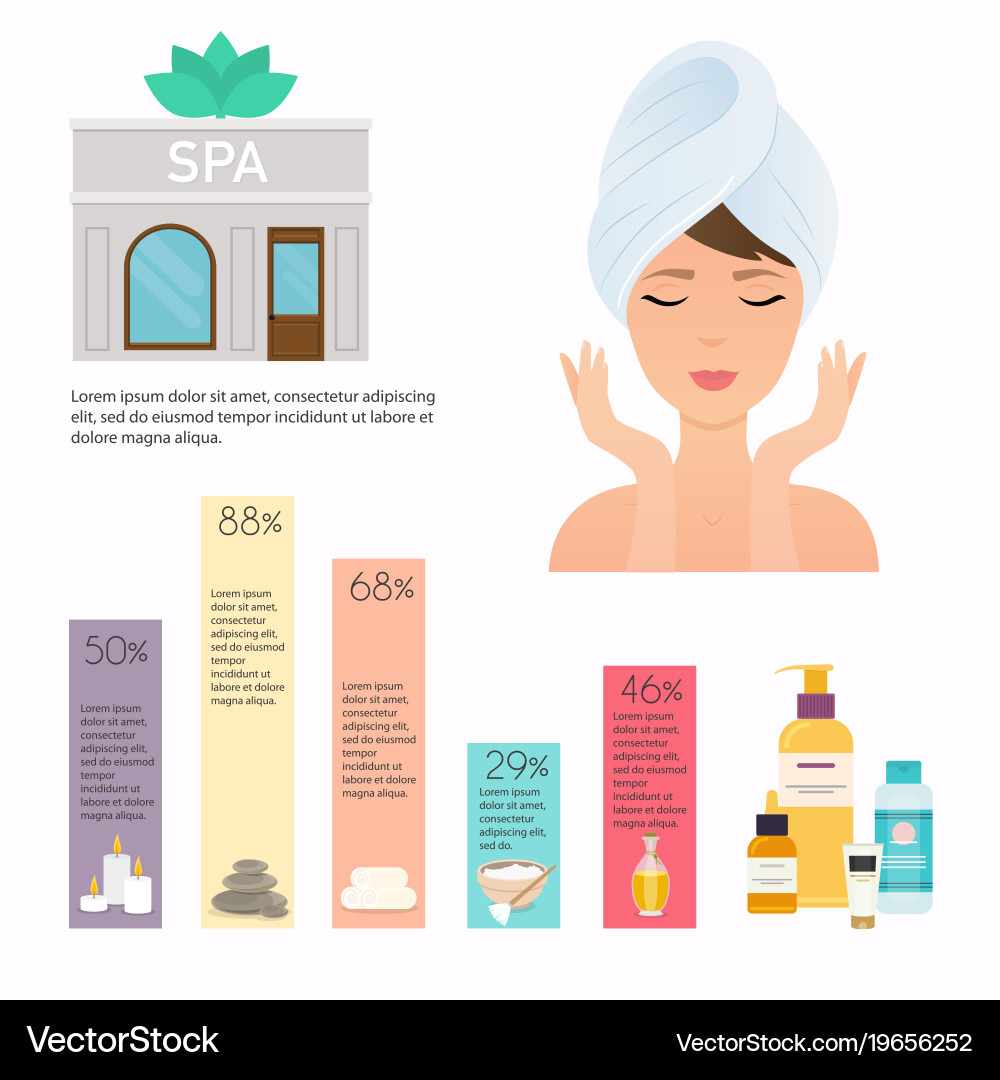 SPA

Lorem ipsum dolor sit amet, consectetur adipiscing elit, sed do eiusmod tempor incididunt ut labore et dolore magna aliqua.

50%

Lorem ipsum dolor sit amet, consectetur adipiscing elit, sed do eiusmod tempor incididunt ut labore et dolore magna aliqua.

88%

Lorem ipsum dolor sit amet, consectetur adipiscing elit, sed do eiusmod tempor incididunt ut labore et dolore magna aliqua.

68%

Lorem ipsum dolor sit amet, consectetur adipiscing elit, sed do eiusmod tempor incididunt ut labore et dolore magna aliqua.

29%

Lorem ipsum dolor sit amet, consectetur adipiscing elit, sed do.

46%

Lorem ipsum dolor sit amet, consectetur adipiscing elit, sed do eiusmod tempor incididunt ut labore et dolore magna aliqua.

VectorStock

VectorStock.com/19656252