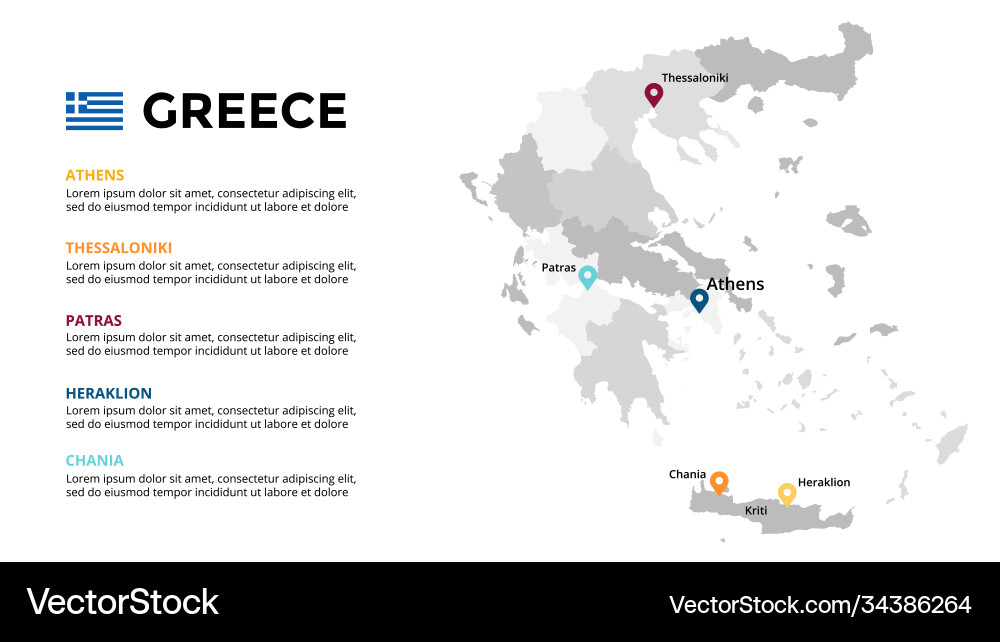 GREECE

ATHENS
Lorem ipsum dolor sit amet, consectetur adipiscing elit, sed do eiusmod tempor incididunt ut labore et dolore

THESSALONIKI
Lorem ipsum dolor sit amet, consectetur adipiscing elit, sed do eiusmod tempor incididunt ut labore et dolore

PATRAS
Lorem ipsum dolor sit amet, consectetur adipiscing elit, sed do eiusmod tempor incididunt ut labore et dolore

HERAKLION
Lorem ipsum dolor sit amet, consectetur adipiscing elit, sed do eiusmod tempor incididunt ut labore et dolore

CHANIA
Lorem ipsum dolor sit amet, consectetur adipiscing elit, sed do eiusmod tempor incididunt ut labore et dolore

Thessaloniki
Patras
Athens
Chania
Heraklion
Kriti

VectorStock
VectorStock.com/34386264