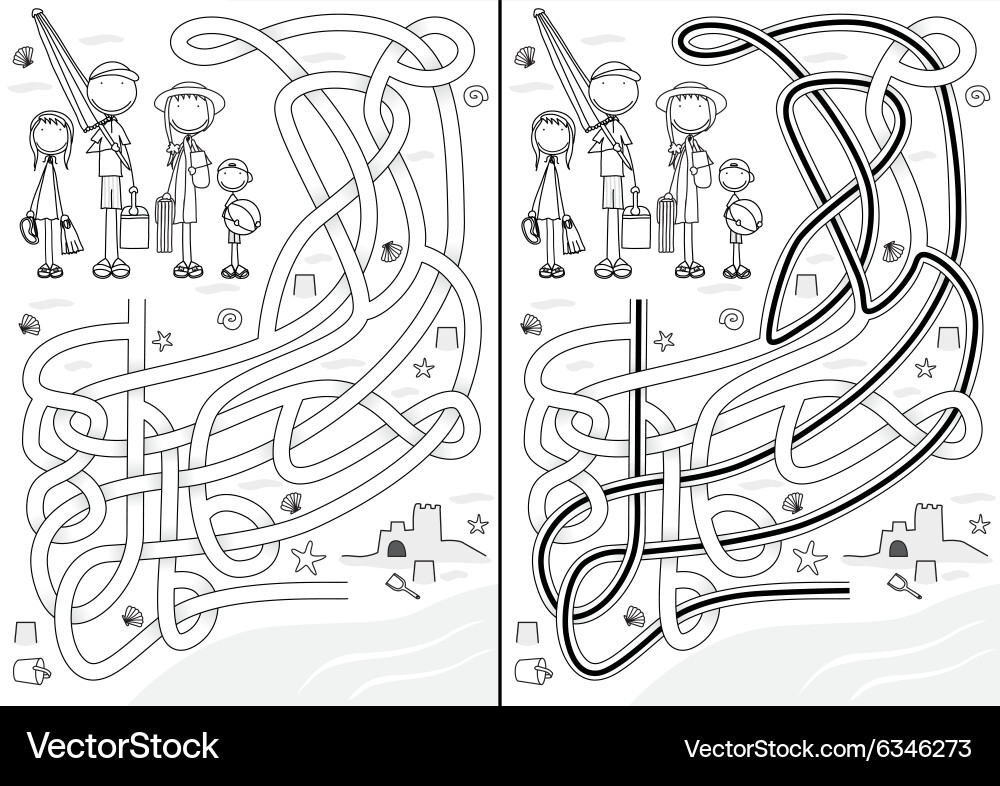 VectorStock®

VectorStock.com/6346273