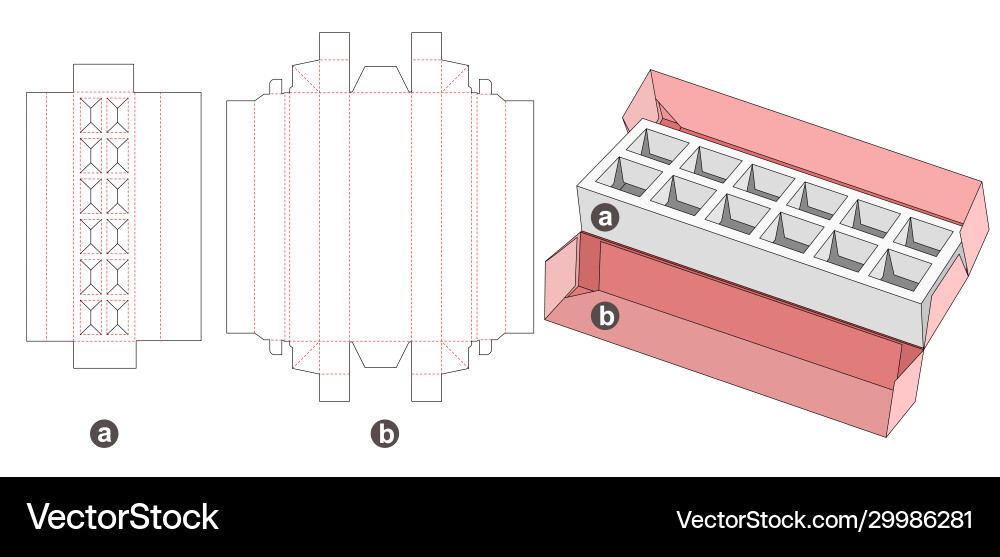 a

b

a

b

VectorStock®

VectorStock.com/29986281