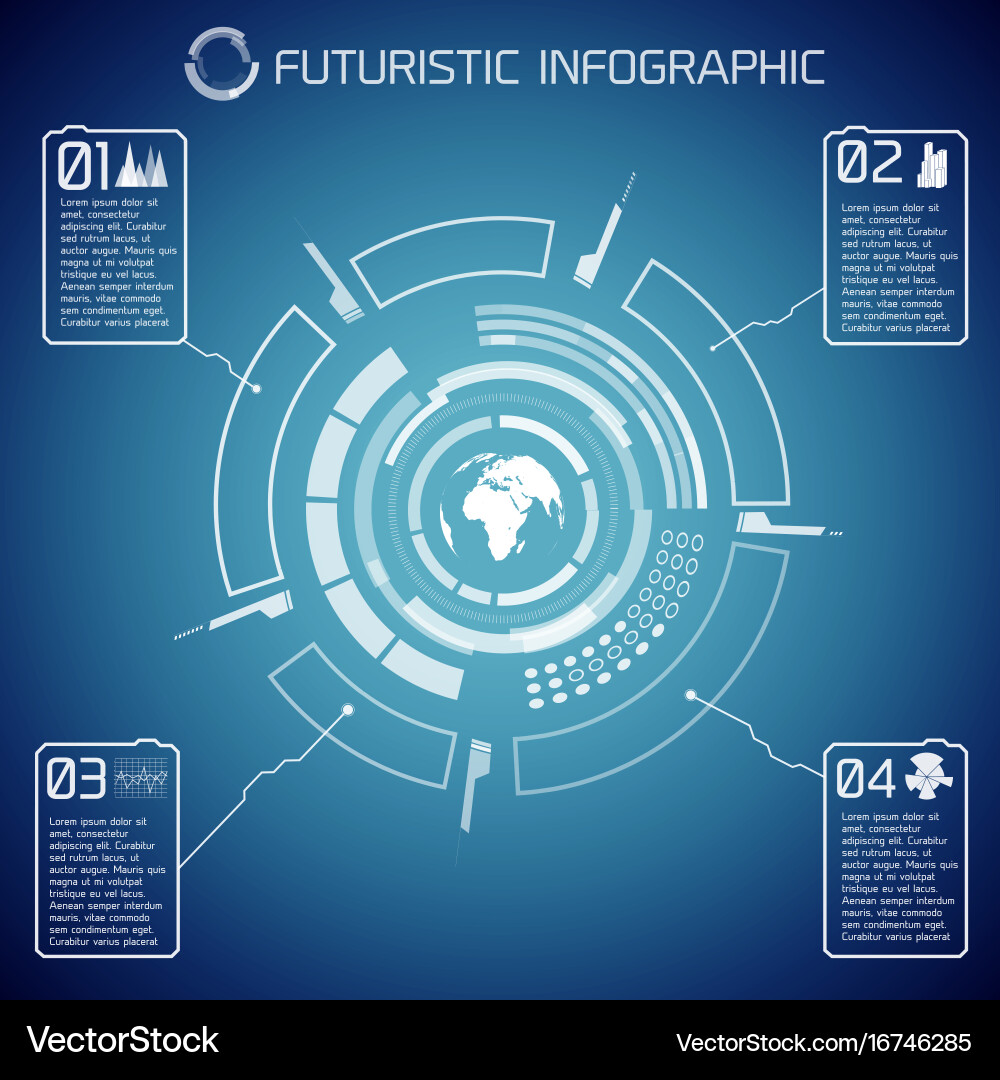 FUTURISTIC INFOGRAPHIC

01
Lorem ipsum dolor sit amet, consectetur adipiscing elit. Curabitur sed rutrum lacus, ut auctor augue. Mauris quis magna ut mi volutpat tristique eu vel lacus. Aenean semper interdum mauris, vitae commodo sem condimentum eget. Curabitur varius placerat

02
Lorem ipsum dolor sit amet, consectetur adipiscing elit. Curabitur sed rutrum lacus, ut auctor augue. Mauris quis magna ut mi volutpat tristique eu vel lacus. Aenean semper interdum mauris, vitae commodo sem condimentum eget. Curabitur varius placerat

03
Lorem ipsum dolor sit amet, consectetur adipiscing elit. Curabitur sed rutrum lacus, ut auctor augue. Mauris quis magna ut mi volutpat tristique eu vel lacus. Aenean semper interdum mauris, vitae commodo sem condimentum eget. Curabitur varius placerat

04
Lorem ipsum dolor sit amet, consectetur adipiscing elit. Curabitur sed rutrum lacus, ut auctor augue. Mauris quis magna ut mi volutpat tristique eu vel lacus. Aenean semper interdum mauris, vitae commodo sem condimentum eget. Curabitur varius placerat

VectorStock

VectorStock.com/16746285