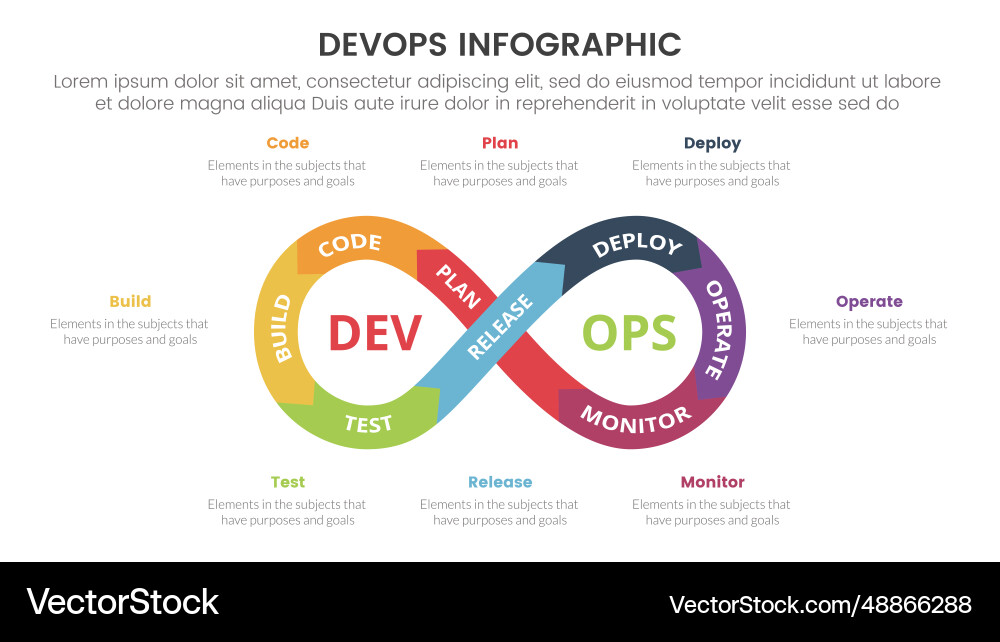 DEVOPS INFOGRAPHIC

Lorem ipsum dolor sit amet, consectetur adipiscing elit, sed do eiusmod tempor incididunt ut labore et dolore magna aliqua Duis aute irure dolor in reprehenderit in voluptate velit esse sed do

Code
Elements in the subjects that have purposes and goals

Plan
Elements in the subjects that have purposes and goals

Deploy
Elements in the subjects that have purposes and goals

Build
Elements in the subjects that have purposes and goals

CODE

PLAN

DEPLOY

BUILD

DEV

RELEASE

OPS

OPERATE

TEST

MONITOR

Operate
Elements in the subjects that have purposes and goals

Test
Elements in the subjects that have purposes and goals

Release
Elements in the subjects that have purposes and goals

Monitor
Elements in the subjects that have purposes and goals

VectorStock

VectorStock.com/48866288