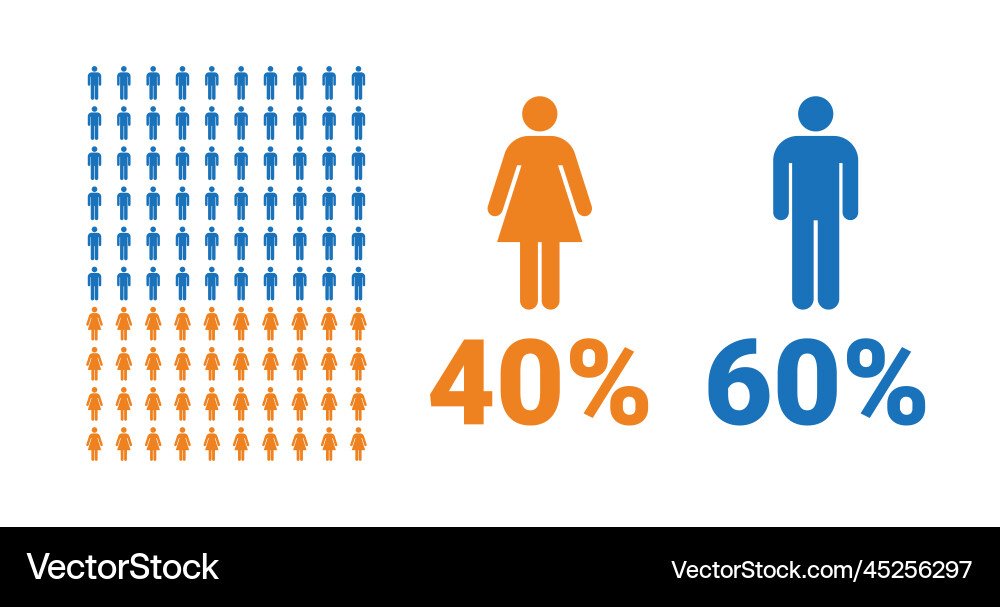 40%
60%

VectorStock
VectorStock.com/45256297