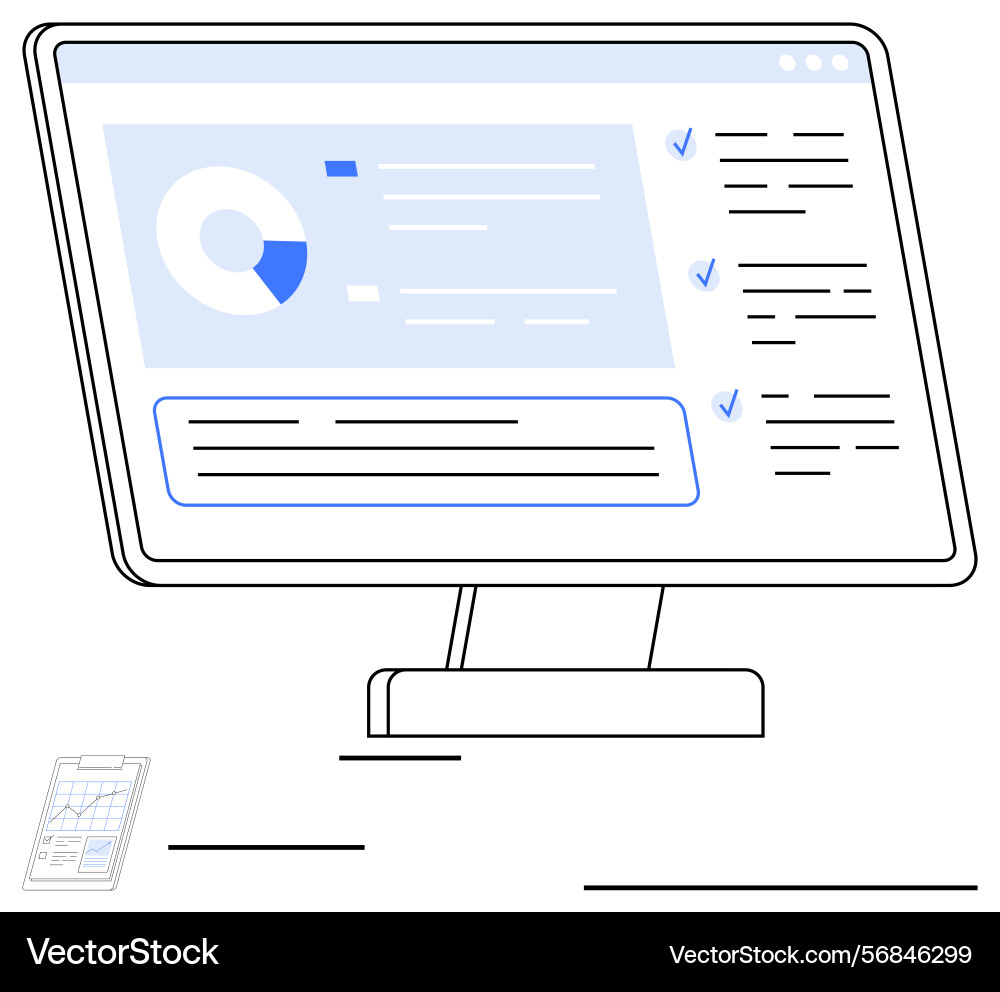 VectorStock

VectorStock.com/56846299