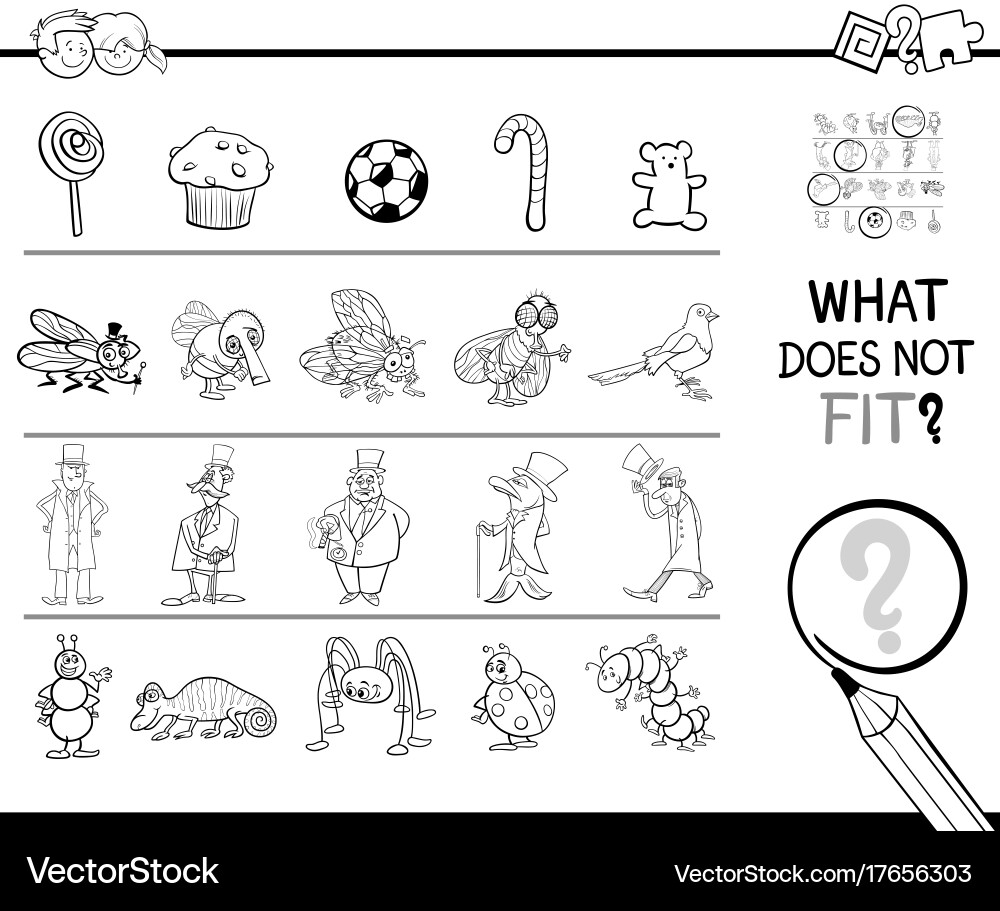 WHAT DOES NOT FIT?

?

VectorStock

VectorStock.com/17656303