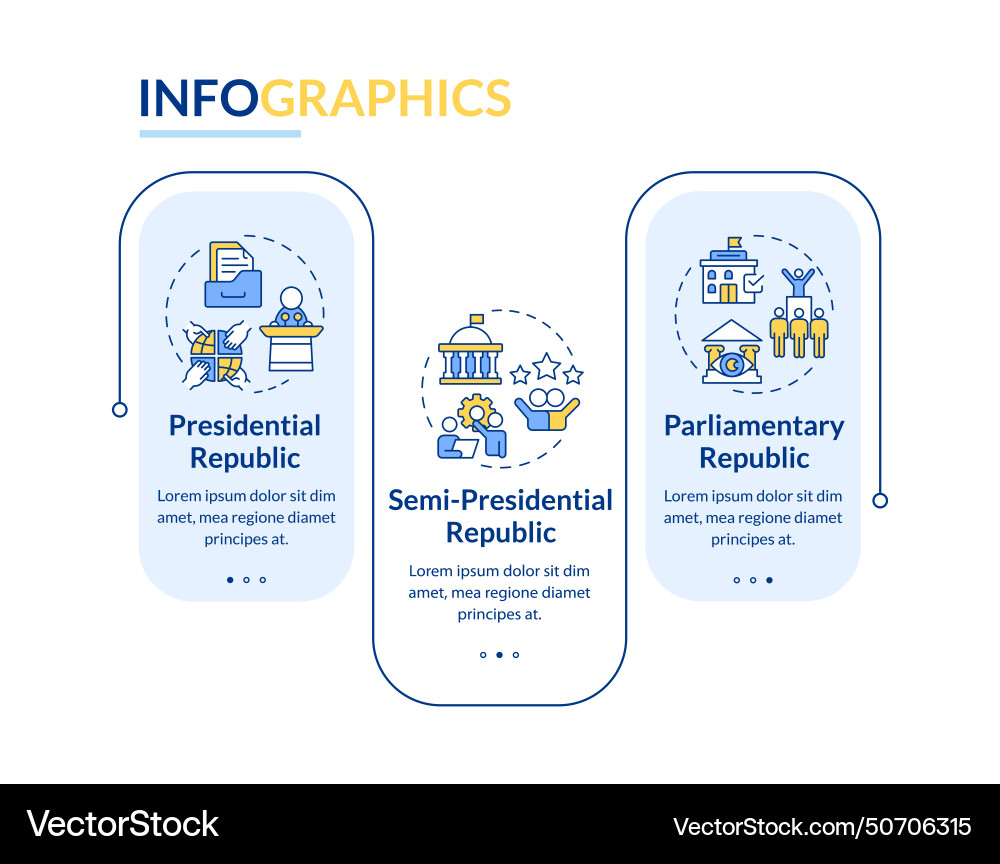 INFOGRAPHICS

Presidential Republic

Lorem ipsum dolor sit dim amet, mea regione diamet principes at.

Semi-Presidential Republic

Lorem ipsum dolor sit dim amet, mea regione diamet principes at.

Parliamentary Republic

Lorem ipsum dolor sit dim amet, mea regione diamet principes at.

VectorStock

VectorStock.com/50706315