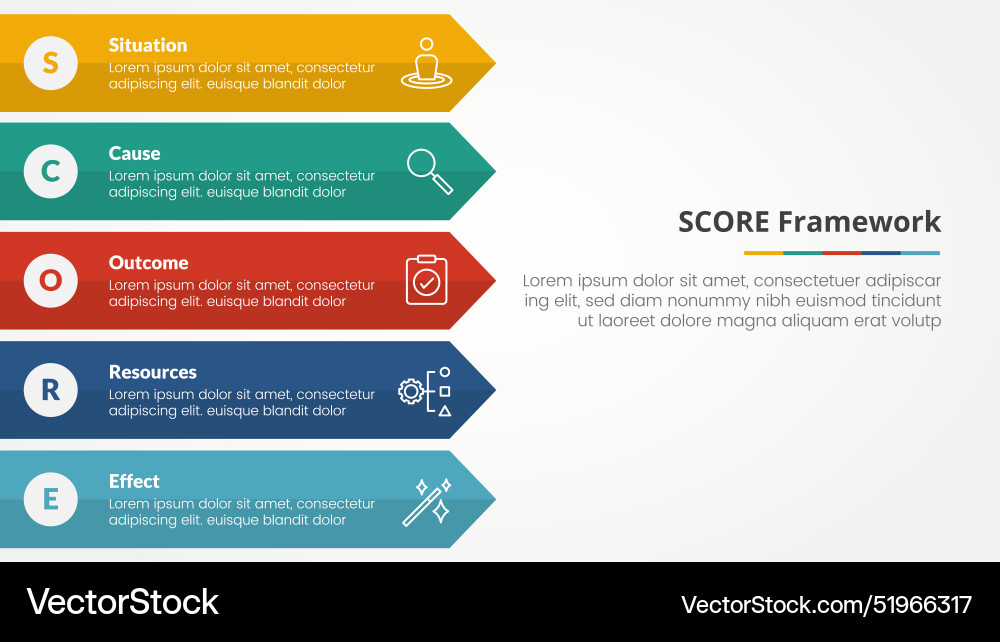 S

Situation
Lorem ipsum dolor sit amet, consectetur adipiscing elit. euisque blandit dolor

C

Cause
Lorem ipsum dolor sit amet, consectetur adipiscing elit. euisque blandit dolor

O

Outcome
Lorem ipsum dolor sit amet, consectetur adipiscing elit. euisque blandit dolor

R

Resources
Lorem ipsum dolor sit amet, consectetur adipiscing elit. euisque blandit dolor

E

Effect
Lorem ipsum dolor sit amet, consectetur adipiscing elit. euisque blandit dolor

SCORE Framework

Lorem ipsum dolor sit amet, consectetuer adipiscar ing elit, sed diam nonummy nibh euismod tincidunt ut laoreet dolore magna aliquam erat volutp

VectorStock

VectorStock.com/51966317