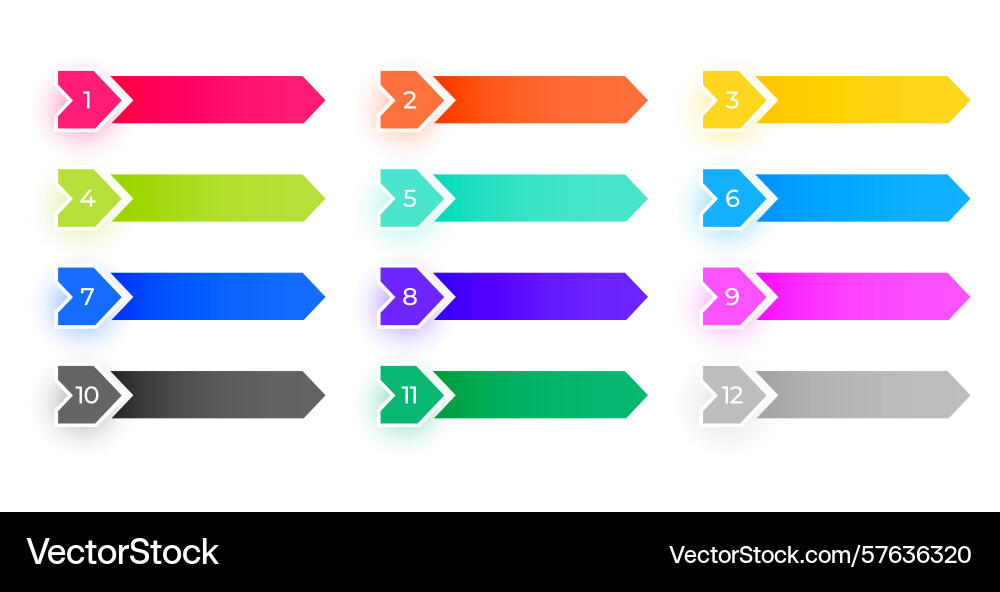 1
2
3
4
5
6
7
8
9
10
11
12

VectorStock

VectorStock.com/57636320