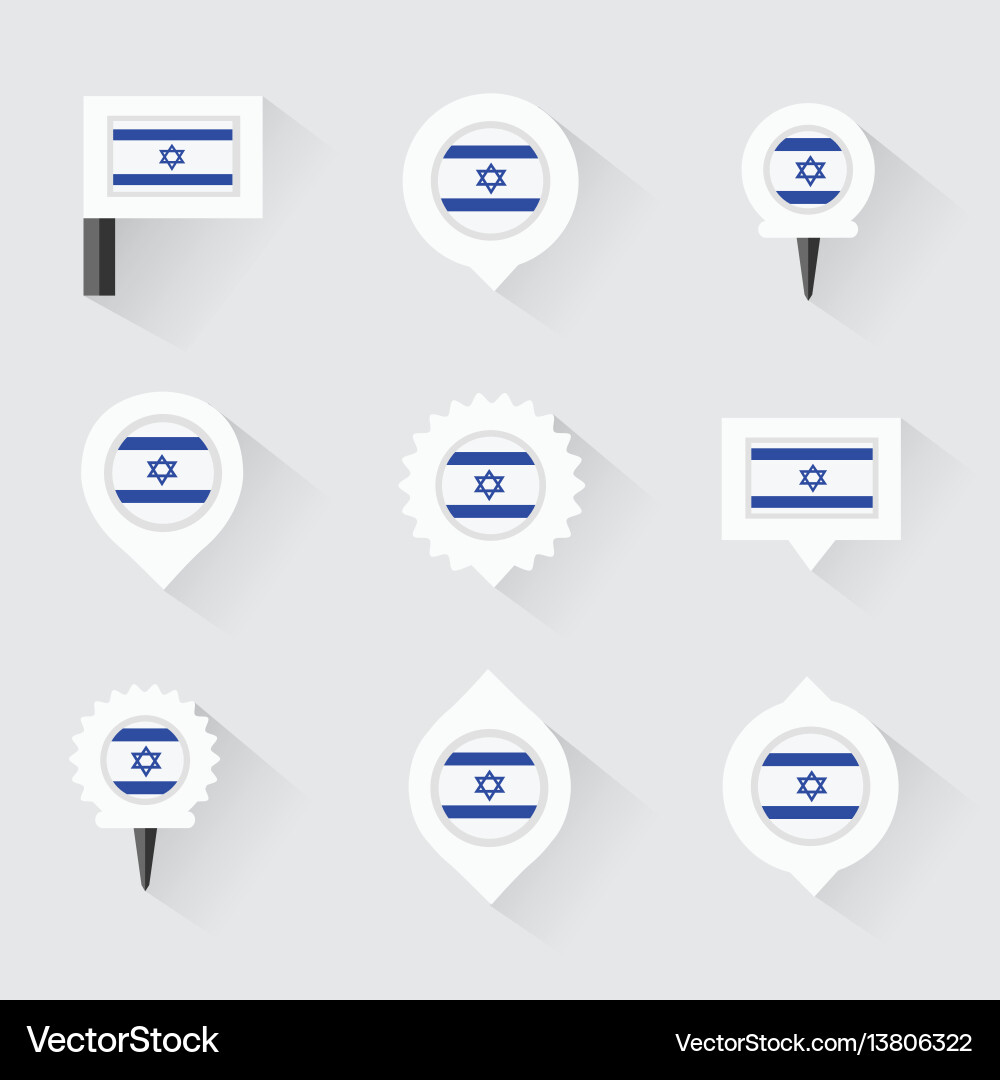 VectorStock®

VectorStock.com/13806322