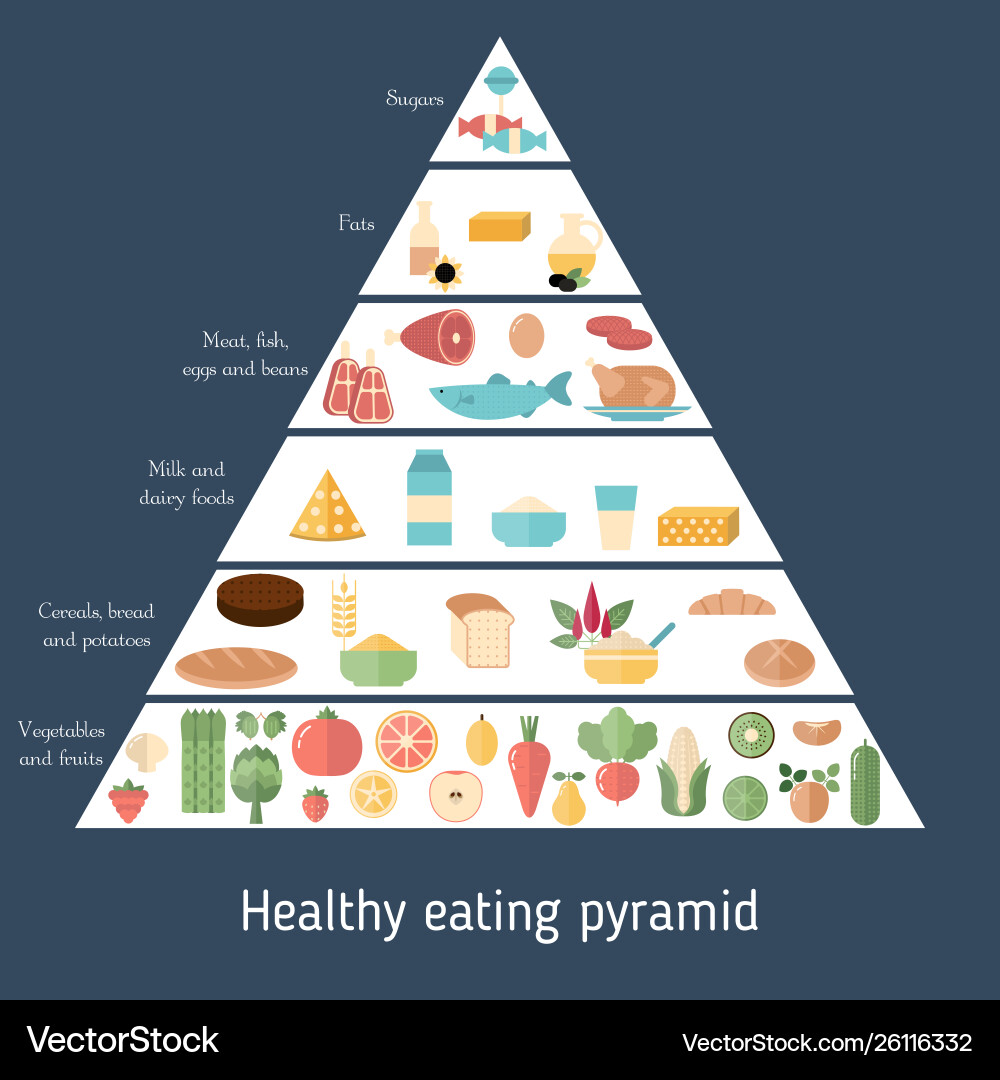 Sugars

Fats

Meat, fish, eggs and beans

Milk and dairy foods

Cereals, bread and potatoes

Vegetables and fruits

Healthy eating pyramid

VectorStock

VectorStock.com/26116332