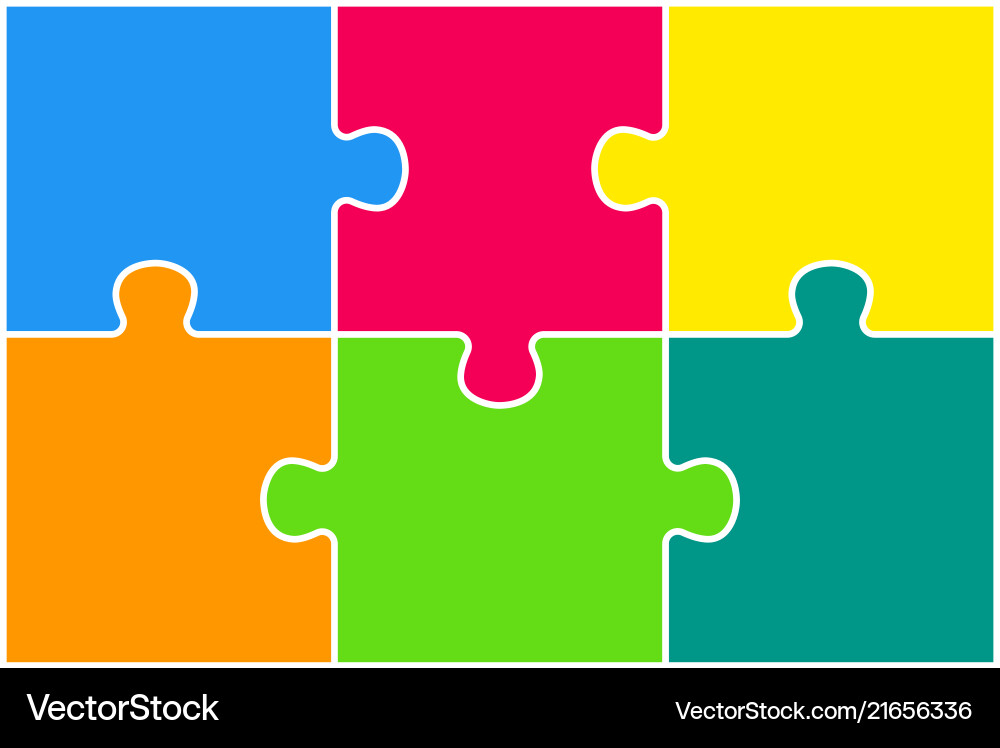 VectorStock

VectorStock.com/21656336