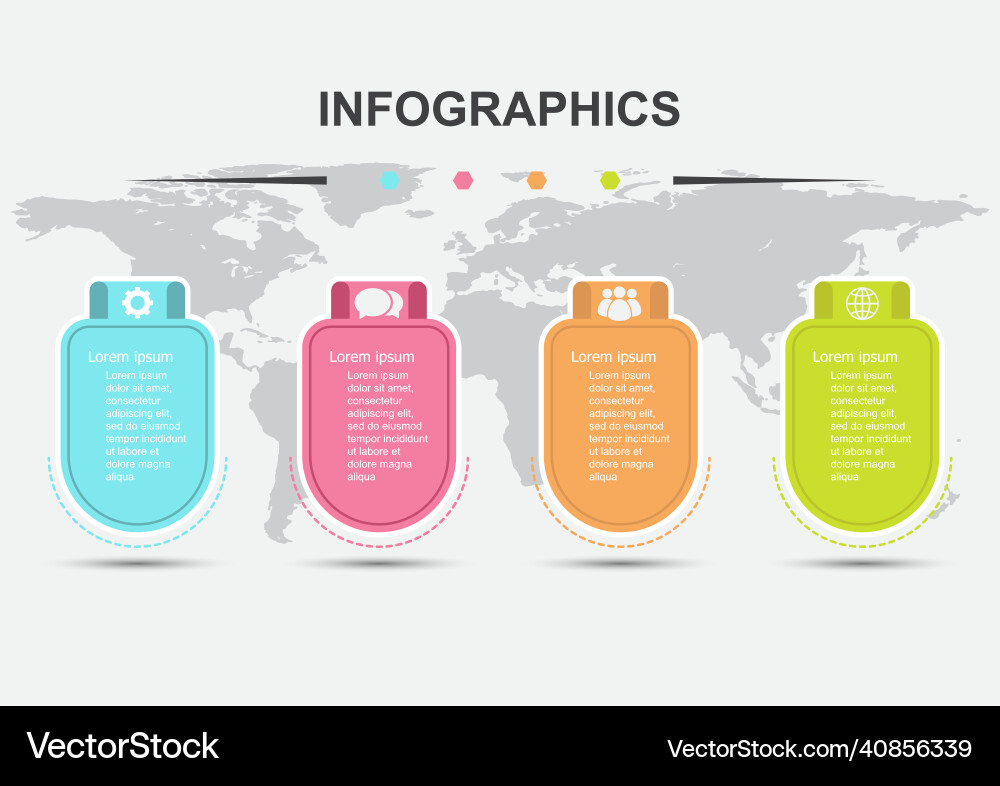 INFOGRAPHICS

Lorem ipsum
Lorem ipsum dolor sit amet, consectetur adipiscing elit, sed do eiusmod tempor incididunt ut labore et dolore magna aliqua

Lorem ipsum
Lorem ipsum dolor sit amet, consectetur adipiscing elit, sed do eiusmod tempor incididunt ut labore et dolore magna aliqua

Lorem ipsum
Lorem ipsum dolor sit amet, consectetur adipiscing elit, sed do eiusmod tempor incididunt ut labore et dolore magna aliqua

Lorem ipsum
Lorem ipsum dolor sit amet, consectetur adipiscing elit, sed do eiusmod tempor incididunt ut labore et dolore magna aliqua

VectorStock
VectorStock.com/40856339