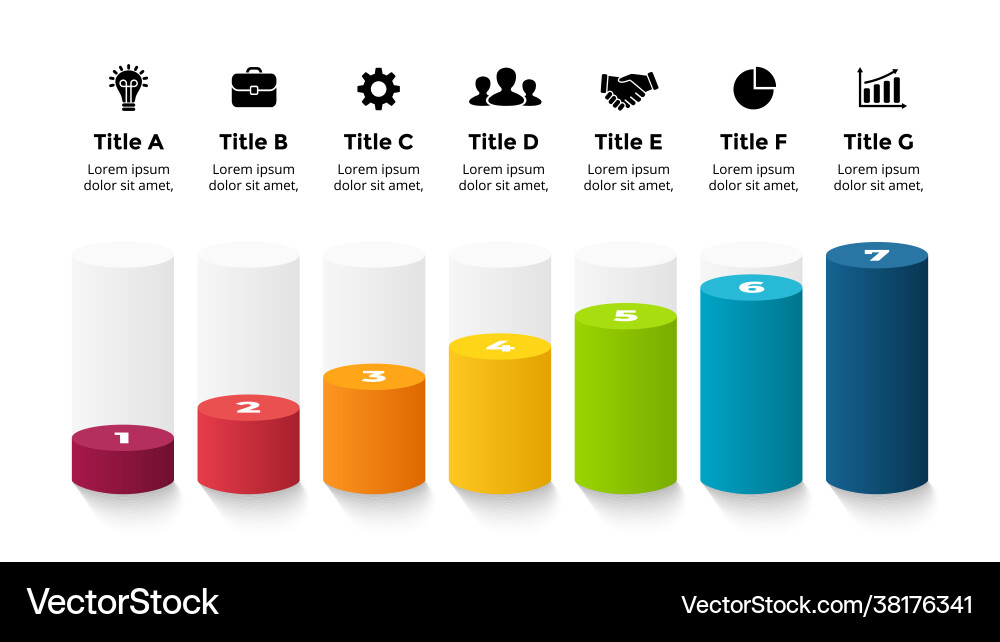 Title A
Lorem ipsum dolor sit amet,

Title B
Lorem ipsum dolor sit amet,

Title C
Lorem ipsum dolor sit amet,

Title D
Lorem ipsum dolor sit amet,

Title E
Lorem ipsum dolor sit amet,

Title F
Lorem ipsum dolor sit amet,

Title G
Lorem ipsum dolor sit amet,

1
2
3
4
5
6
7

VectorStock

VectorStock.com/38176341