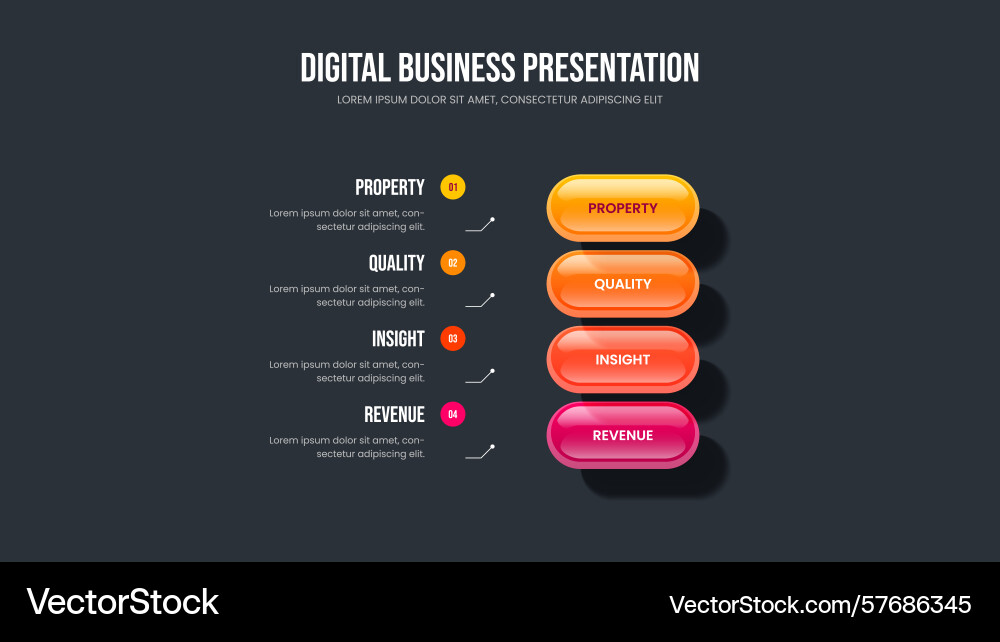 DIGITAL BUSINESS PRESENTATION

LOREM IPSUM DOLOR SIT AMET, CONSECTETUR ADIPISCING ELIT

PROPERTY 01

Lorem ipsum dolor sit amet, consectetur adipiscing elit.

QUALITY 02

Lorem ipsum dolor sit amet, consectetur adipiscing elit.

INSIGHT 03

Lorem ipsum dolor sit amet, consectetur adipiscing elit.

REVENUE 04

Lorem ipsum dolor sit amet, consectetur adipiscing elit.

PROPERTY

QUALITY

INSIGHT

REVENUE

VectorStock

VectorStock.com/57686345