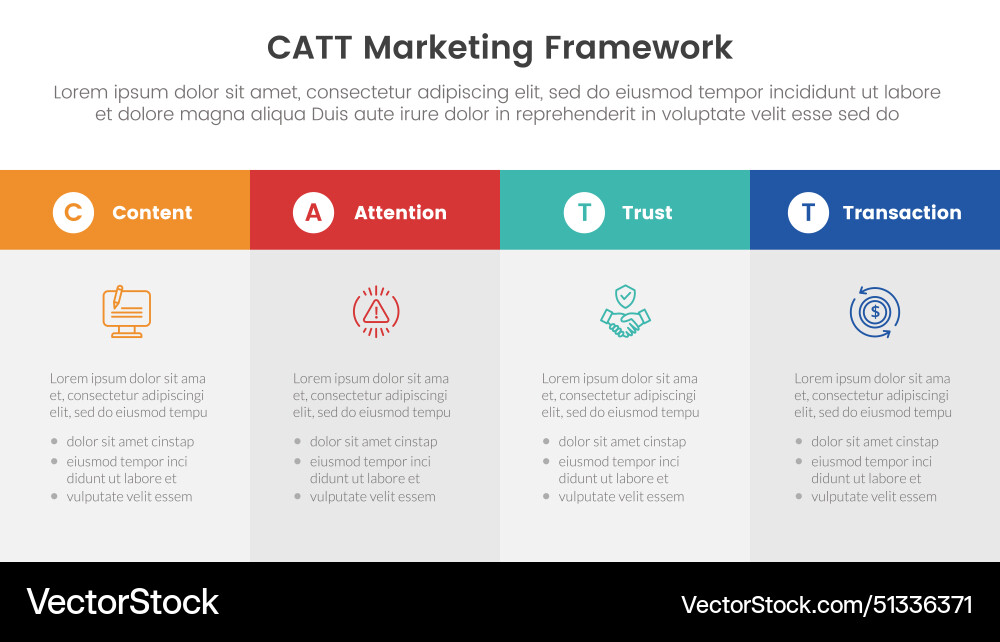 CATT Marketing Framework

Lorem ipsum dolor sit amet, consectetur adipiscing elit, sed do eiusmod tempor incididunt ut labore et dolore magna aliqua Duis aute irure dolor in reprehenderit in voluptate velit esse sed do

C Content

Lorem ipsum dolor sit ama et, consectetur adipiscingi elit, sed do eiusmod tempu

- dolor sit amet cinstap
- eiusmod tempor inci didunt ut labore et
- vulputate velit essem

A Attention

Lorem ipsum dolor sit ama et, consectetur adipiscingi elit, sed do eiusmod tempu

- dolor sit amet cinstap
- eiusmod tempor inci didunt ut labore et
- vulputate velit essem

T Trust

Lorem ipsum dolor sit ama et, consectetur adipiscingi elit, sed do eiusmod tempu

- dolor sit amet cinstap
- eiusmod tempor inci didunt ut labore et
- vulputate velit essem

T Transaction

Lorem ipsum dolor sit ama et, consectetur adipiscingi elit, sed do eiusmod tempu

- dolor sit amet cinstap
- eiusmod tempor inci didunt ut labore et
- vulputate velit essem

VectorStock

VectorStock.com/51336371