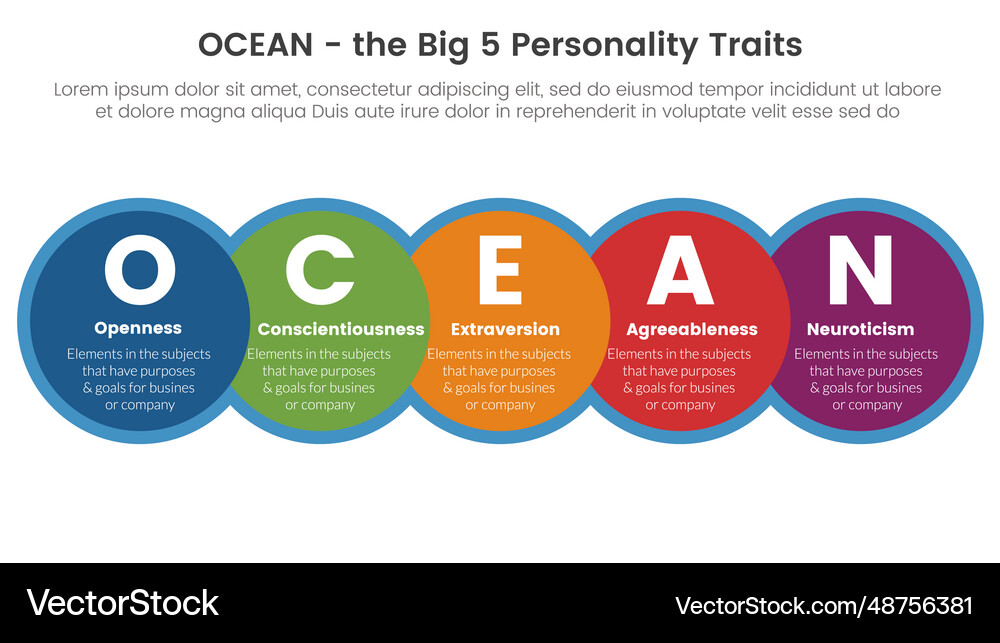 OCEAN - the Big 5 Personality Traits

Lorem ipsum dolor sit amet, consectetur adipiscing elit, sed do eiusmod tempor incididunt ut labore et dolore magna aliqua Duis aute irure dolor in reprehenderit in voluptate velit esse sed do

O

Openness

Elements in the subjects that have purposes & goals for busines or company

C

Conscientiousness

Elements in the subjects that have purposes & goals for busines or company

E

Extraversion

Elements in the subjects that have purposes & goals for busines or company

A

Agreeableness

Elements in the subjects that have purposes & goals for busines or company

N

Neuroticism

Elements in the subjects that have purposes & goals for busines or company

VectorStock

VectorStock.com/48756381