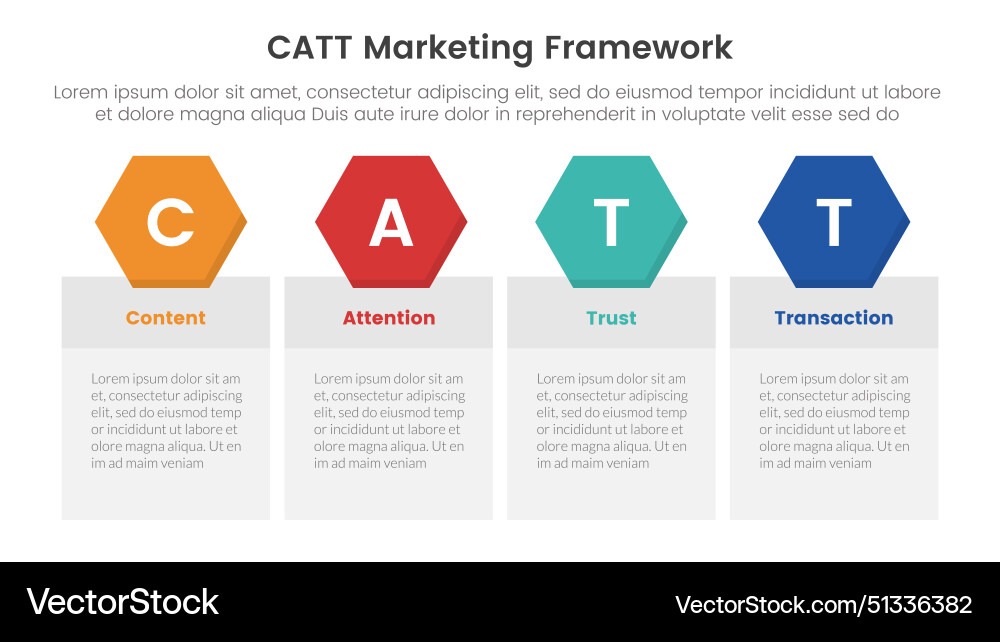 CATT Marketing Framework

Lorem ipsum dolor sit amet, consectetur adipiscing elit, sed do eiusmod tempor incididunt ut labore et dolore magna aliqua Duis aute irure dolor in reprehenderit in voluptate velit esse sed do

C

Content

Lorem ipsum dolor sit am et, consectetur adipiscing elit, sed do eiusmod temp or incididunt ut labore et olore magna aliqua. Ut en im ad maim veniam

A

Attention

Lorem ipsum dolor sit am et, consectetur adipiscing elit, sed do eiusmod temp or incididunt ut labore et olore magna aliqua. Ut en im ad maim veniam

T

Trust

Lorem ipsum dolor sit am et, consectetur adipiscing elit, sed do eiusmod temp or incididunt ut labore et olore magna aliqua. Ut en im ad maim veniam

T

Transaction

Lorem ipsum dolor sit am et, consectetur adipiscing elit, sed do eiusmod temp or incididunt ut labore et olore magna aliqua. Ut en im ad maim veniam

VectorStock

VectorStock.com/51336382