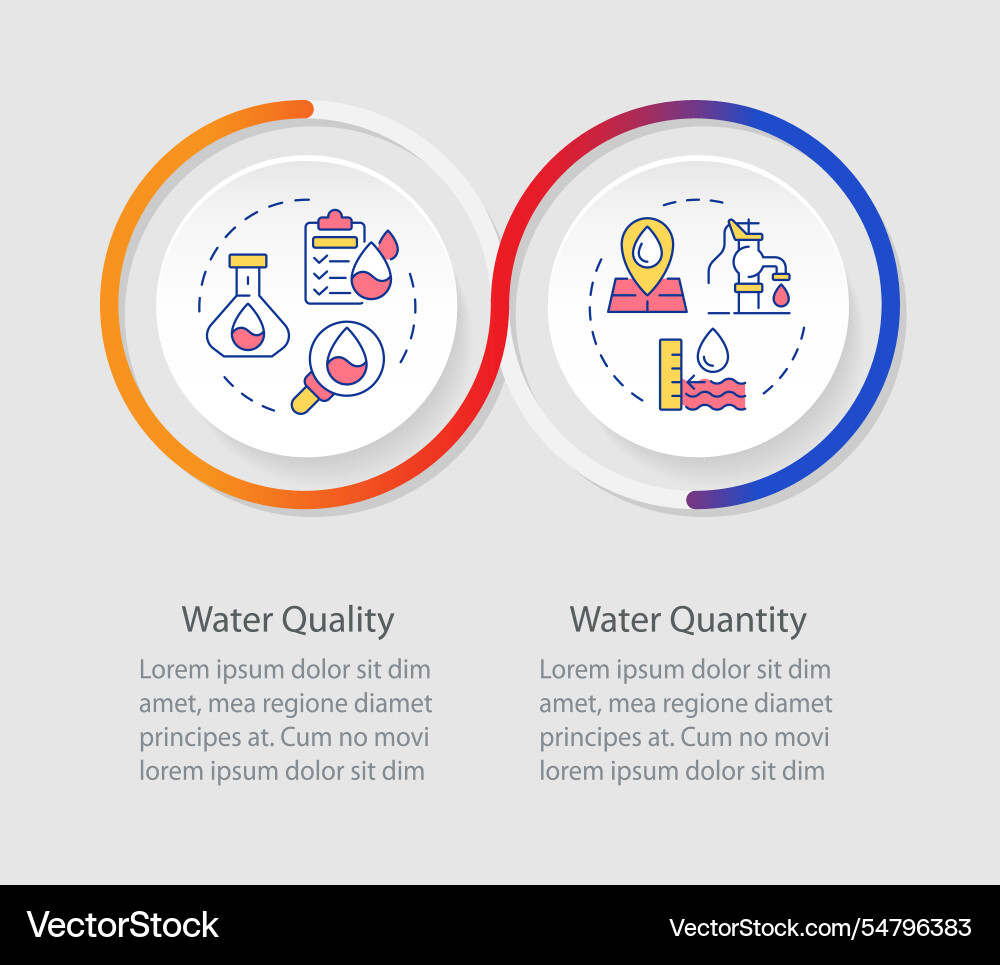 Water Quality

Lorem ipsum dolor sit dim amet, mea regione diamet principes at. Cum no movi lorem ipsum dolor sit dim

Water Quantity

Lorem ipsum dolor sit dim amet, mea regione diamet principes at. Cum no movi lorem ipsum dolor sit dim

VectorStock

VectorStock.com/54796383