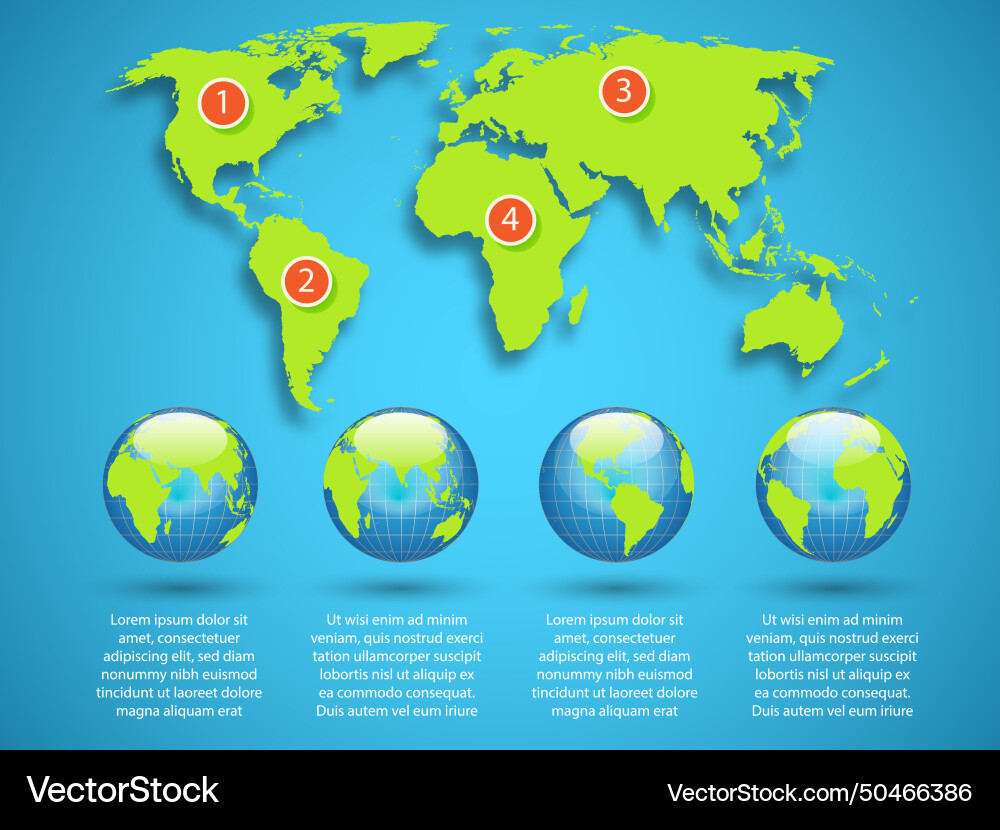 1

3

4

2

Lorem ipsum dolor sit amet, consectetuer adipiscing elit, sed diam nonummy nibh euismod tincidunt ut laoreet dolore magna aliquam erat

Ut wisi enim ad minim veniam, quis nostrud exerci tation ullamcorper suscipit lobortis nisl ut aliquip ex ea commodo consequat. Duis autem vel eum iriure

Lorem ipsum dolor sit amet, consectetuer adipiscing elit, sed diam nonummy nibh euismod tincidunt ut laoreet dolore magna aliquam erat

Ut wisi enim ad minim veniam, quis nostrud exerci tation ullamcorper suscipit lobortis nisl ut aliquip ex ea commodo consequat. Duis autem vel eum iriure

VectorStock

VectorStock.com/50466386