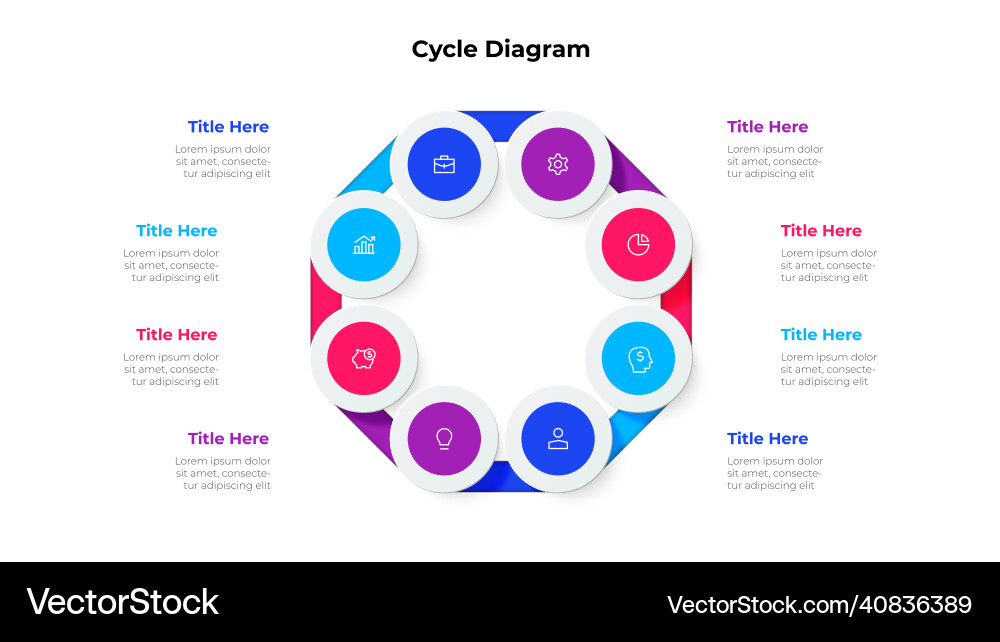 Cycle Diagram

Title Here
Lorem ipsum dolor sit amet, consectetur adipiscing elit

Title Here
Lorem ipsum dolor sit amet, consectetur adipiscing elit

Title Here
Lorem ipsum dolor sit amet, consectetur adipiscing elit

Title Here
Lorem ipsum dolor sit amet, consectetur adipiscing elit

Title Here
Lorem ipsum dolor sit amet, consectetur adipiscing elit

Title Here
Lorem ipsum dolor sit amet, consectetur adipiscing elit

Title Here
Lorem ipsum dolor sit amet, consectetur adipiscing elit

Title Here
Lorem ipsum dolor sit amet, consectetur adipiscing elit

VectorStock

VectorStock.com/40836389