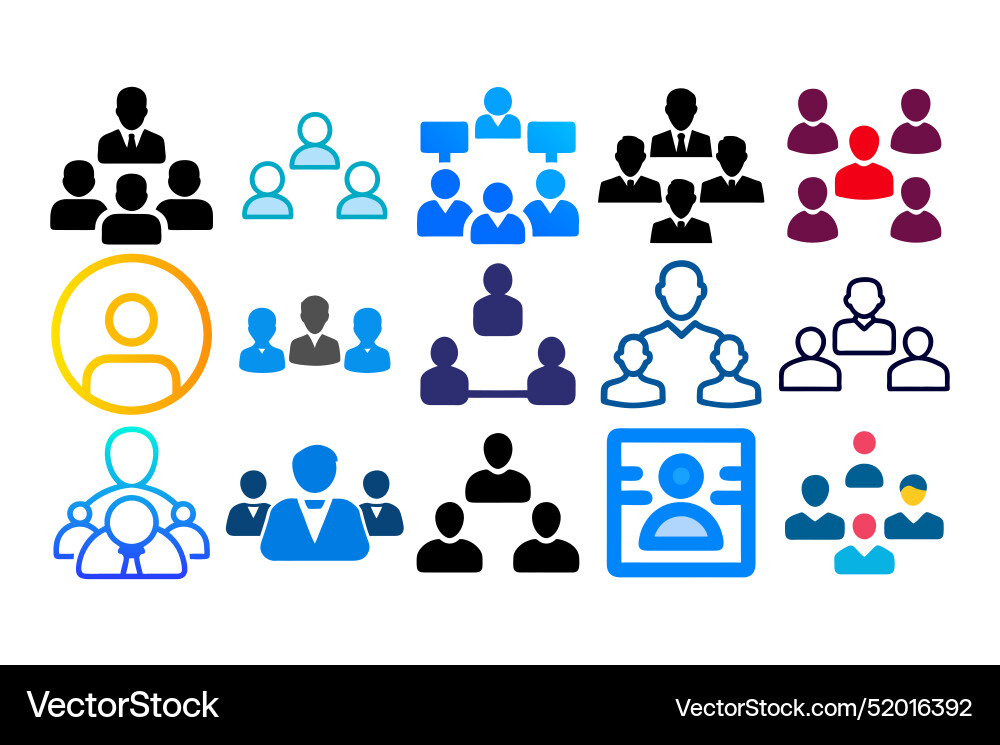 VectorStock

VectorStock.com/52016392