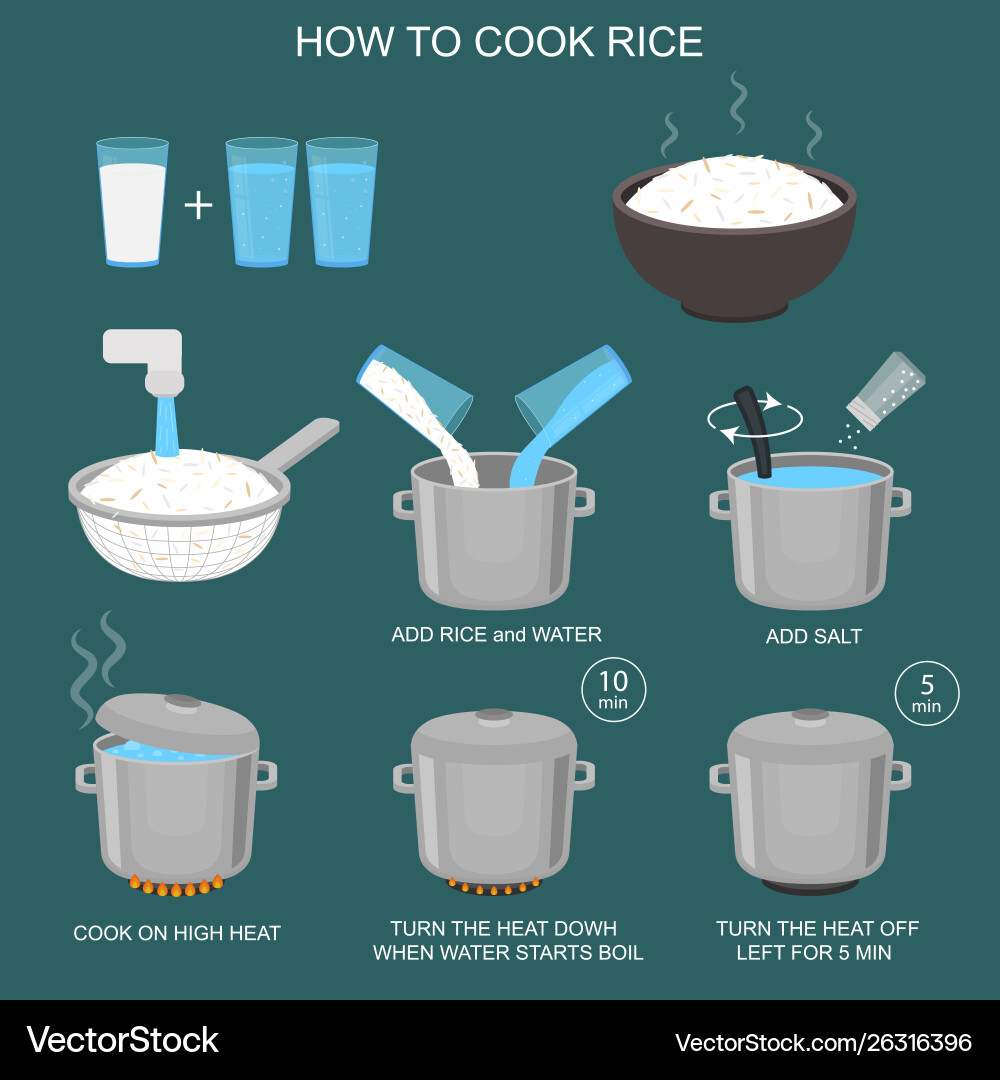 HOW TO COOK RICE

+

ADD RICE and WATER

ADD SALT

10 min

5 min

COOK ON HIGH HEAT

TURN THE HEAT DOWH WHEN WATER STARTS BOIL

TURN THE HEAT OFF LEFT FOR 5 MIN

VectorStock

VectorStock.com/26316396