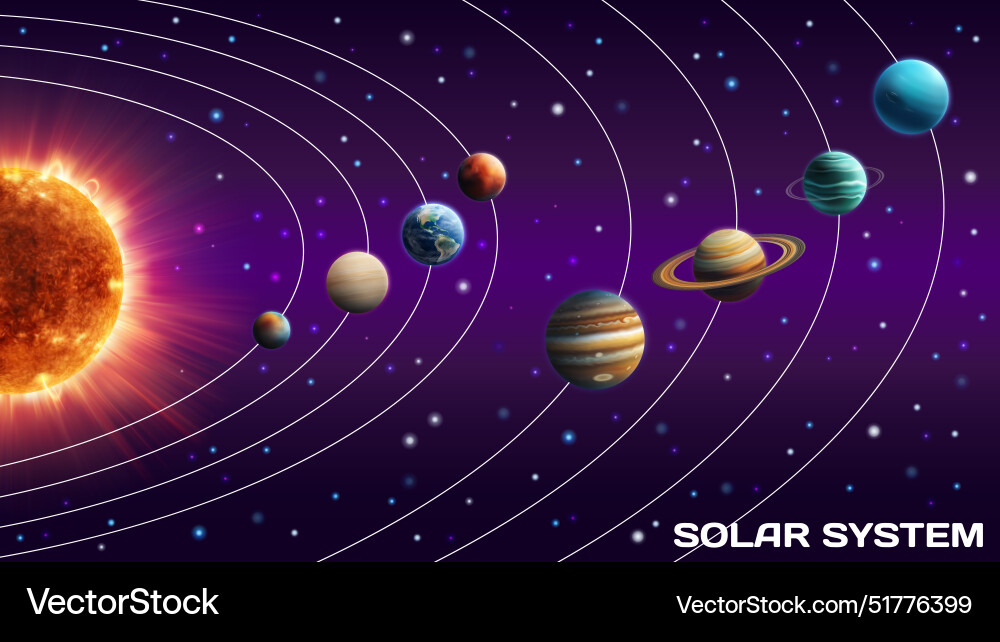 SOLAR SYSTEM

VectorStock

VectorStock.com/51776399