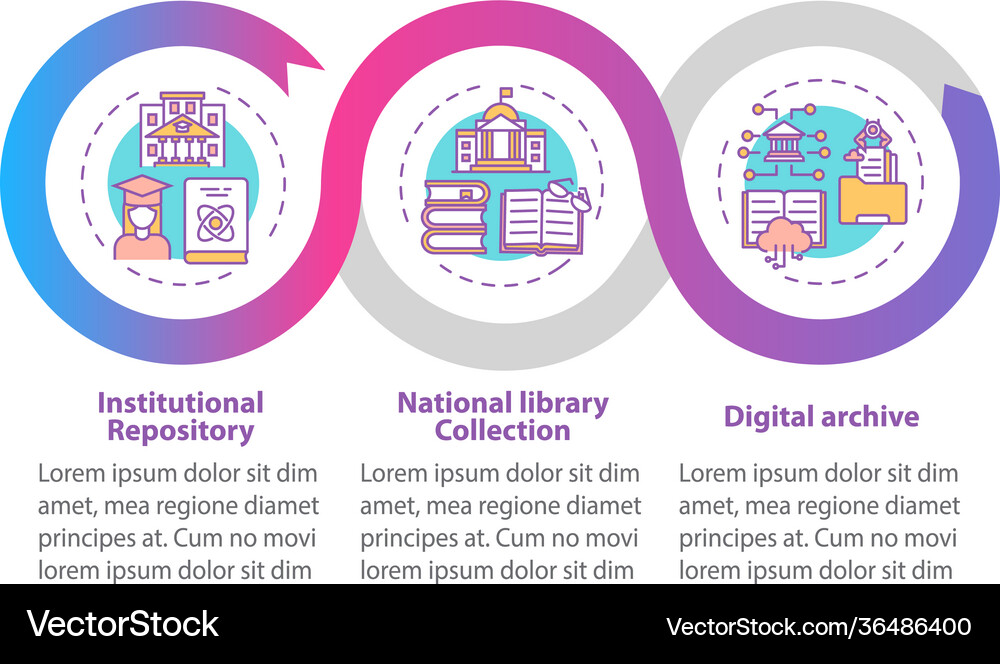 Institutional Repository

Lorem ipsum dolor sit dim amet, mea regione diamet principes at. Cum no movi lorem ipsum dolor sit dim

National library Collection

Lorem ipsum dolor sit dim amet, mea regione diamet principes at. Cum no movi lorem ipsum dolor sit dim

Digital archive

Lorem ipsum dolor sit dim amet, mea regione diamet principes at. Cum no movi lorem ipsum dolor sit dim

VectorStock

VectorStock.com/36486400