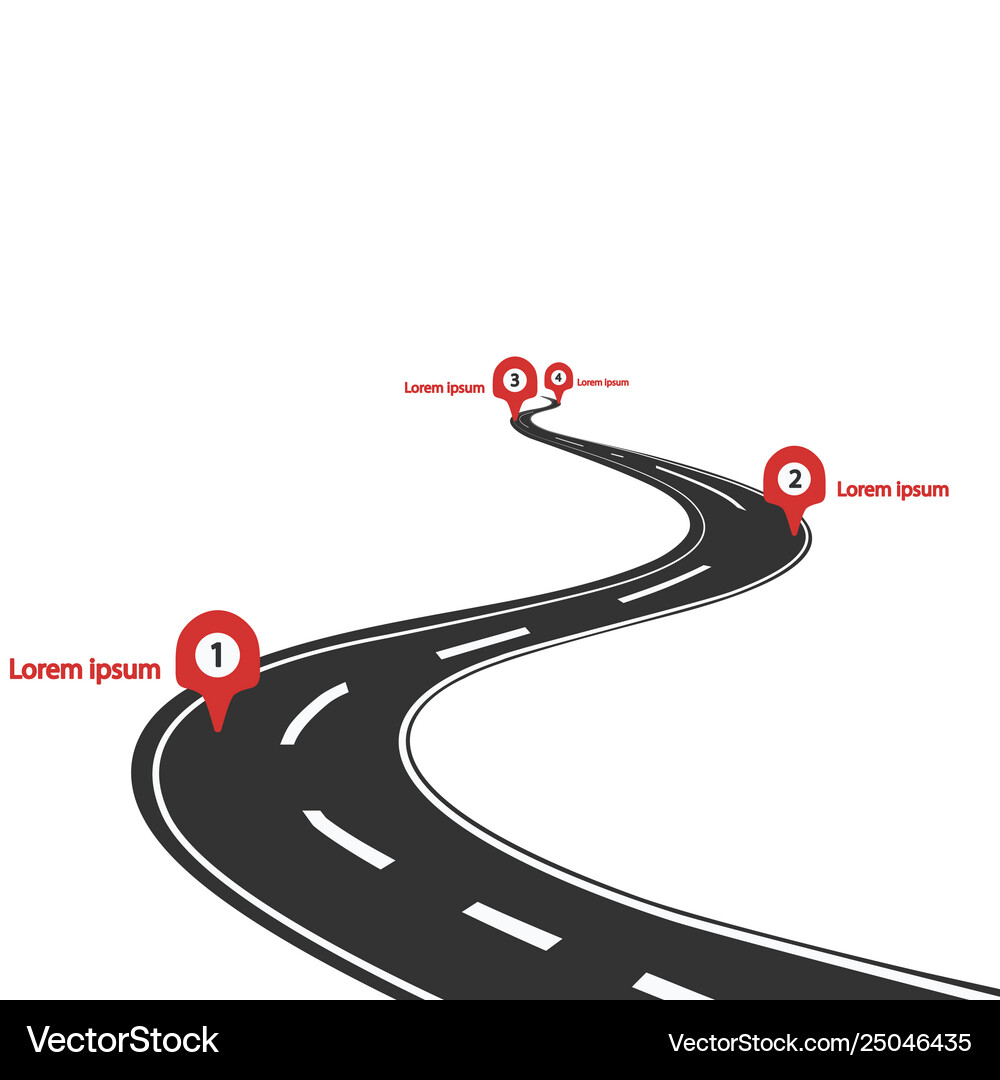 Lorem ipsum 3
4 Lorem ipsum

2 Lorem ipsum

Lorem ipsum 1

VectorStock
VectorStock.com/25046435