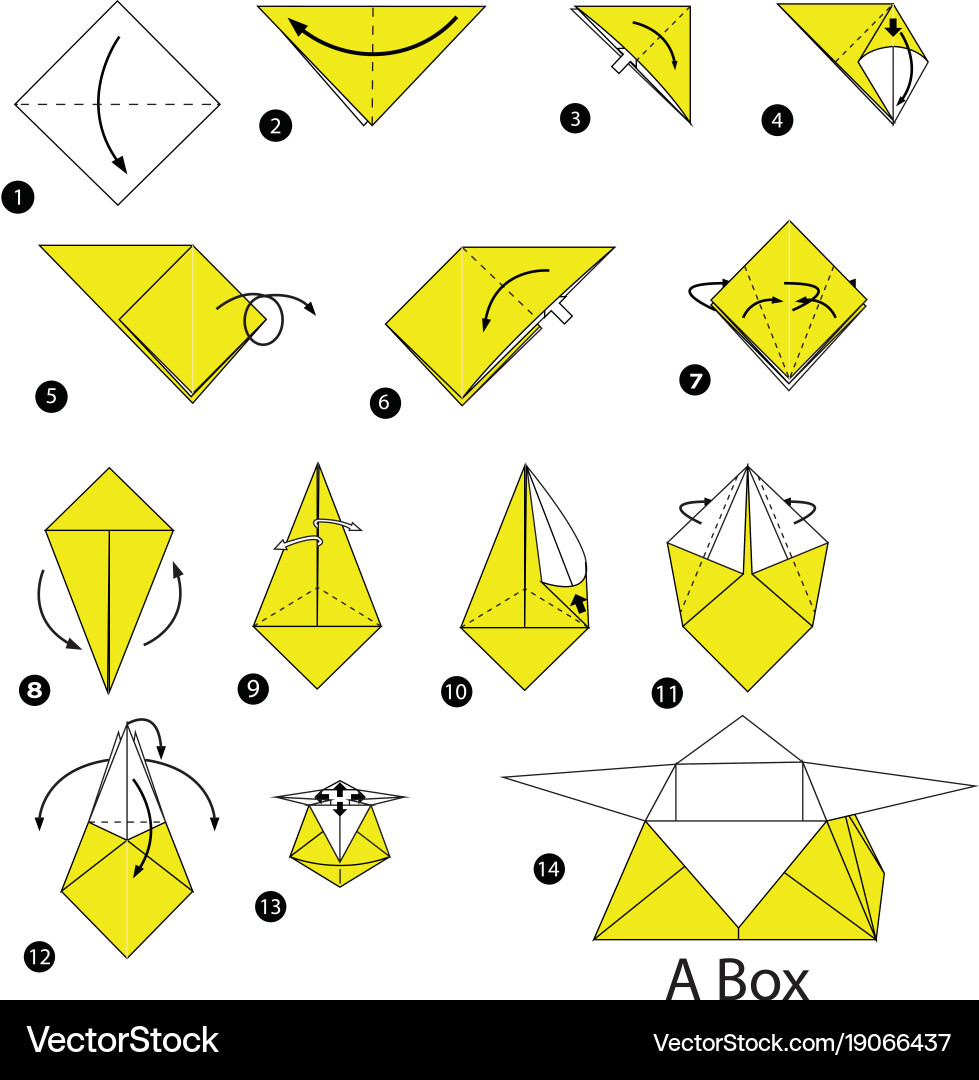 1
2
3
4
5
6
7
8
9
10
11
12
13
14
A Box

VectorStock®
VectorStock.com/19066437