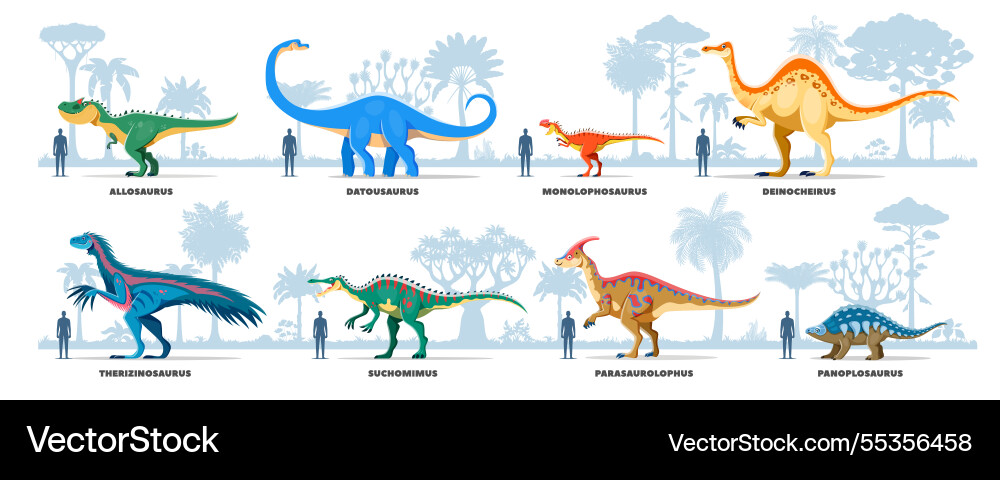 ALLOSAURUS

DATOUSAURUS

MONOLOPHOSAURUS

DEINOCHEIRUS

THERIZINOSAURUS

SUCHOMIMUS

PARASAUROLOPHUS

PANOPLOSAURUS

VectorStock

VectorStock.com/55356458