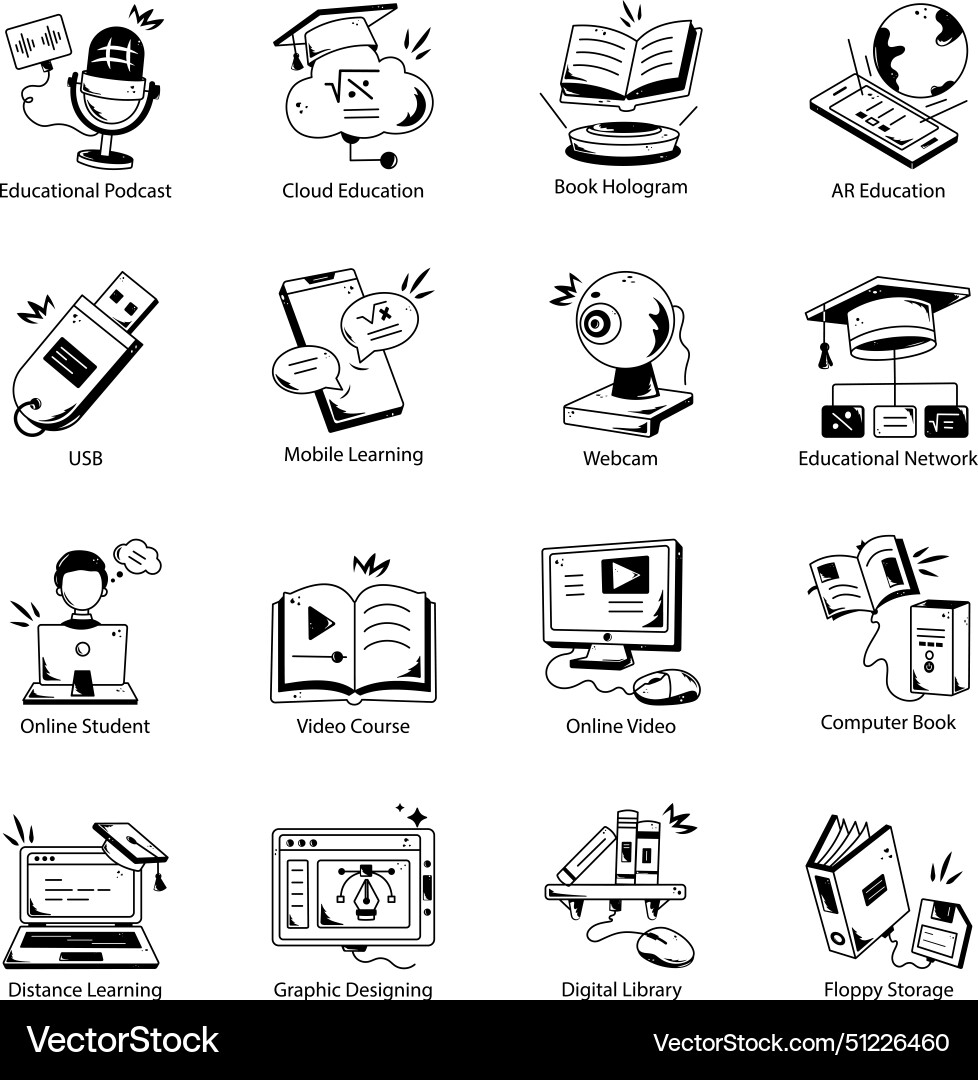 Educational Podcast
Cloud Education
Book Hologram
AR Education

USB
Mobile Learning
Webcam
Educational Network

Online Student
Video Course
Online Video
Computer Book

Distance Learning
Graphic Designing
Digital Library
Floppy Storage

VectorStock
VectorStock.com/51226460