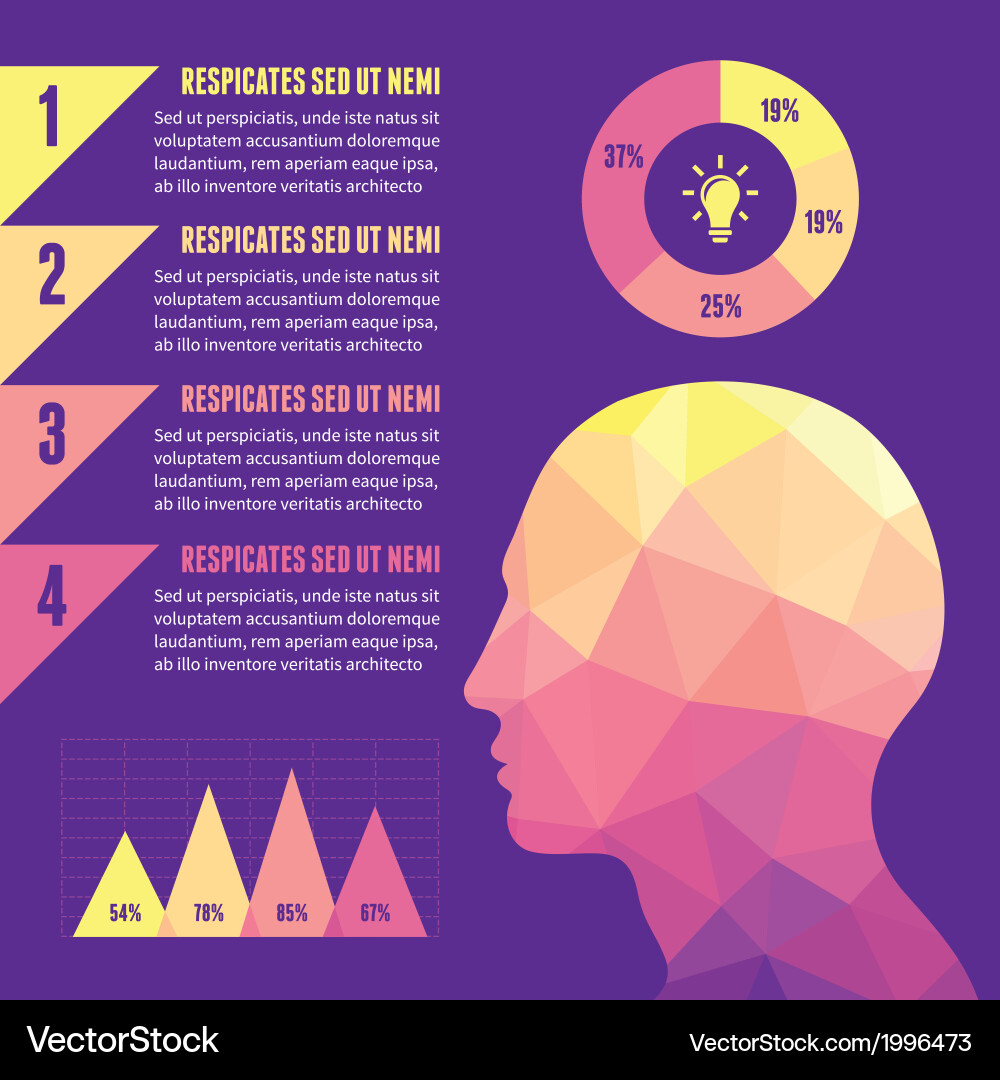 1

RESPICATES SED UT NEMI

Sed ut perspiciatis, unde iste natus sit voluptatem accusantium doloremque laudantium, rem aperiam eaque ipsa, ab illo inventore veritatis architecto

2

RESPICATES SED UT NEMI

Sed ut perspiciatis, unde iste natus sit voluptatem accusantium doloremque laudantium, rem aperiam eaque ipsa, ab illo inventore veritatis architecto

3

RESPICATES SED UT NEMI

Sed ut perspiciatis, unde iste natus sit voluptatem accusantium doloremque laudantium, rem aperiam eaque ipsa, ab illo inventore veritatis architecto

4

RESPICATES SED UT NEMI

Sed ut perspiciatis, unde iste natus sit voluptatem accusantium doloremque laudantium, rem aperiam eaque ipsa, ab illo inventore veritatis architecto

19%
19%
25%
37%

54%
78%
85%
67%

VectorStock
VectorStock.com/1996473