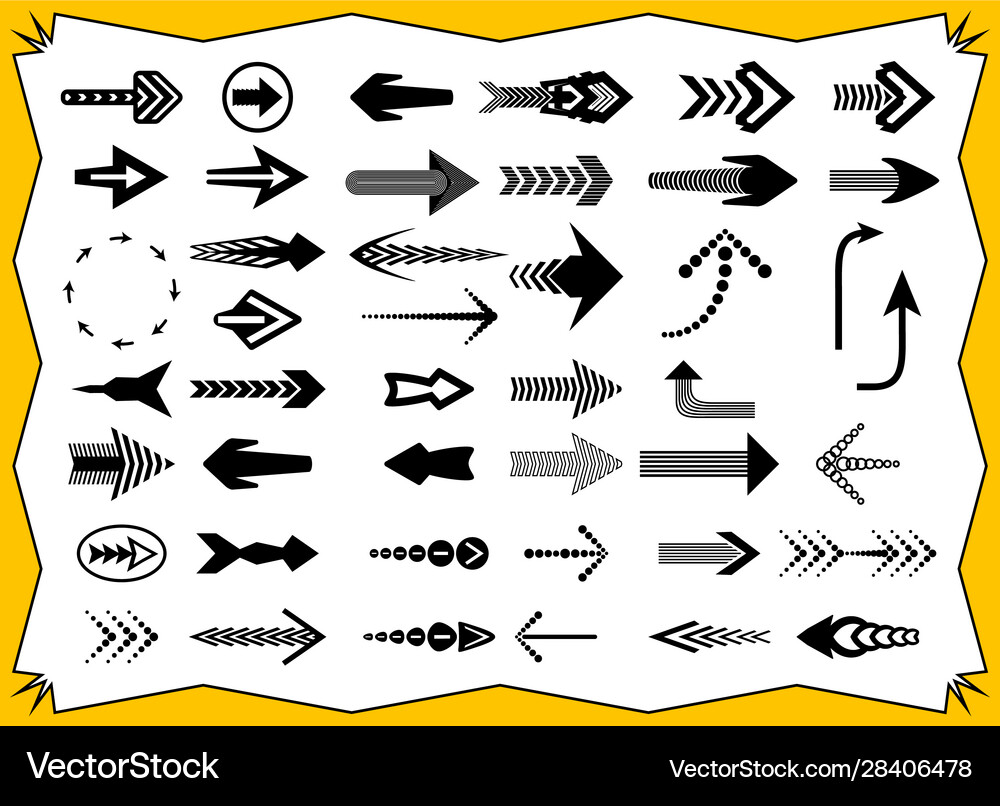 VectorStock

VectorStock.com/28406478