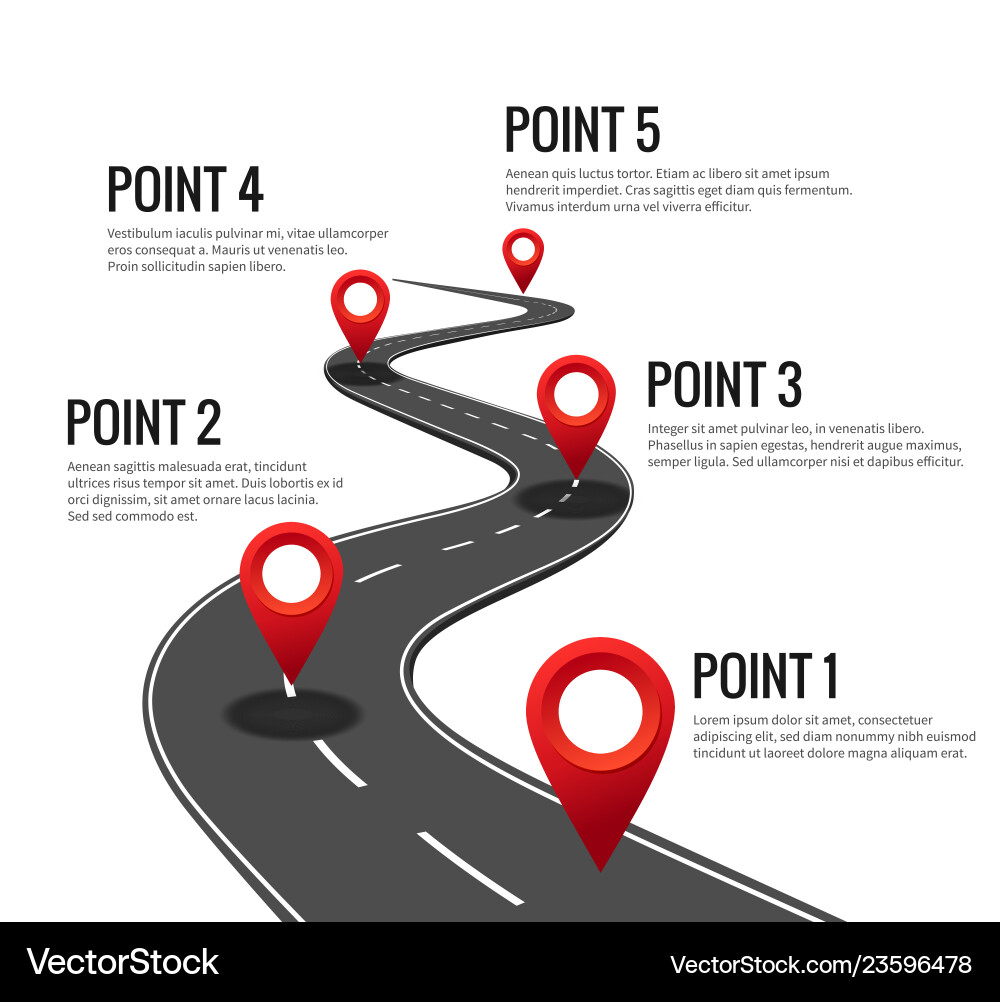 POINT 5

Aenean quis luctus tortor. Etiam ac libero sit amet ipsum hendrerit imperdiet. Cras sagittis eget diam quis fermentum. Vivamus interdum urna vel viverra efficitur.

POINT 4

Vestibulum iaculis pulvinar mi, vitae ullamcorper eros consequat a. Mauris ut venenatis leo. Proin sollicitudin sapien libero.

POINT 3

Integer sit amet pulvinar leo, in venenatis libero. Phasellus in sapien egestas, hendrerit augue maximus, semper ligula. Sed ullamcorper nisi et dapibus efficitur.

POINT 2

Aenean sagittis malesuada erat, tincidunt ultrices risus tempor sit amet. Duis lobortis ex id orci dignissim, sit amet ornare lacus lacinia. Sed sed commodo est.

POINT 1

Lorem ipsum dolor sit amet, consectetuer adipiscing elit, sed diam nonummy nibh euismod tincidunt ut laoreet dolore magna aliquam erat.

VectorStock

VectorStock.com/23596478