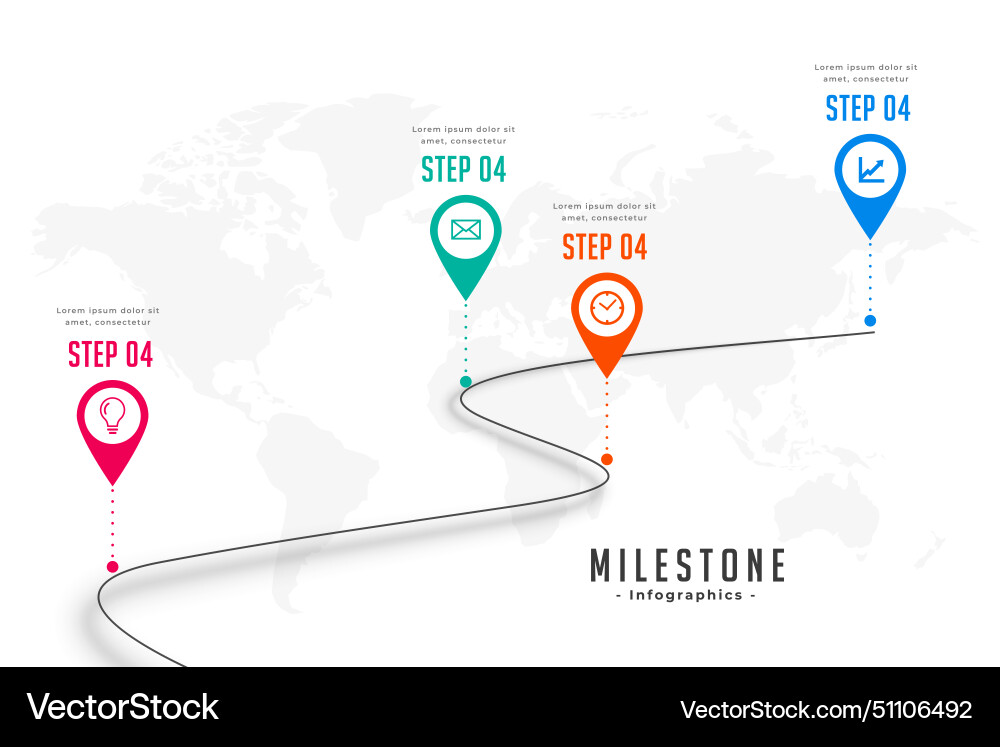 Lorem ipsum dolor sit amet, consectetur
STEP 04

Lorem ipsum dolor sit amet, consectetur
STEP 04

Lorem ipsum dolor sit amet, consectetur
STEP 04

Lorem ipsum dolor sit amet, consectetur
STEP 04

MILESTONE
- Infographics -

VectorStock
VectorStock.com/51106492