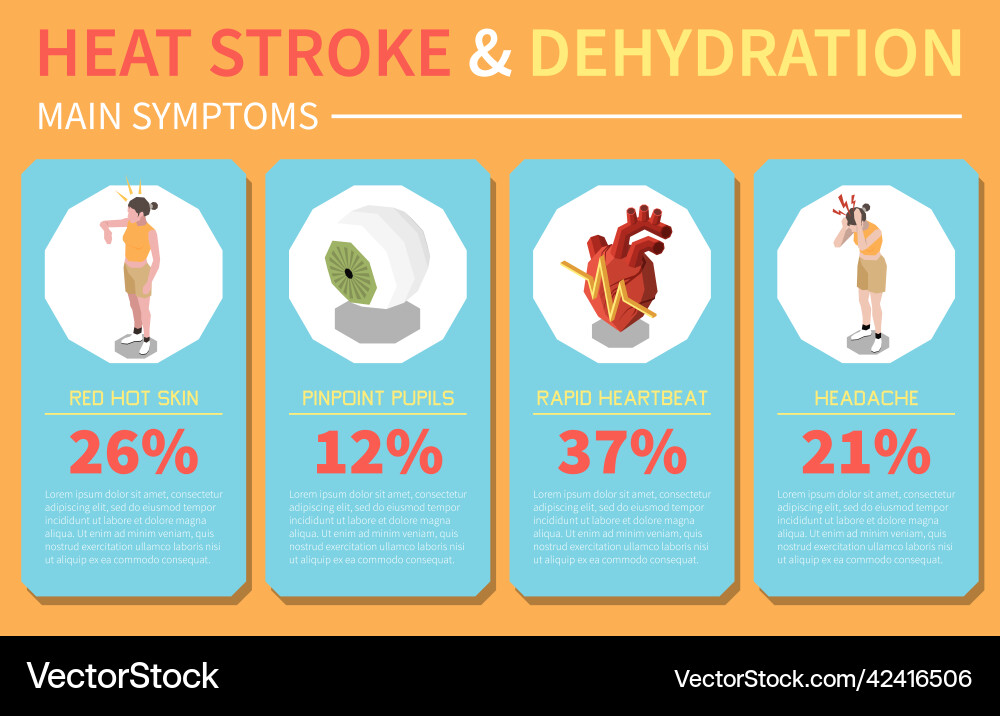 HEAT STROKE & DEHYDRATION

MAIN SYMPTOMS

RED HOT SKIN

26%

Lorem ipsum dolor sit amet, consectetur adipiscing elit, sed do eiusmod tempor incididunt ut labore et dolore magna aliqua. Ut enim ad minim veniam, quis nostrud exercitation ullamco laboris nisi ut aliquip ex ea commodo consequat.

PINPOINT PUPILS

12%

Lorem ipsum dolor sit amet, consectetur adipiscing elit, sed do eiusmod tempor incididunt ut labore et dolore magna aliqua. Ut enim ad minim veniam, quis nostrud exercitation ullamco laboris nisi ut aliquip ex ea commodo consequat.

RAPID HEARTBEAT

37%

Lorem ipsum dolor sit amet, consectetur adipiscing elit, sed do eiusmod tempor incididunt ut labore et dolore magna aliqua. Ut enim ad minim veniam, quis nostrud exercitation ullamco laboris nisi ut aliquip ex ea commodo consequat.

HEADACHE

21%

Lorem ipsum dolor sit amet, consectetur adipiscing elit, sed do eiusmod tempor incididunt ut labore et dolore magna aliqua. Ut enim ad minim veniam, quis nostrud exercitation ullamco laboris nisi ut aliquip ex ea commodo consequat.

VectorStock

VectorStock.com/42416506